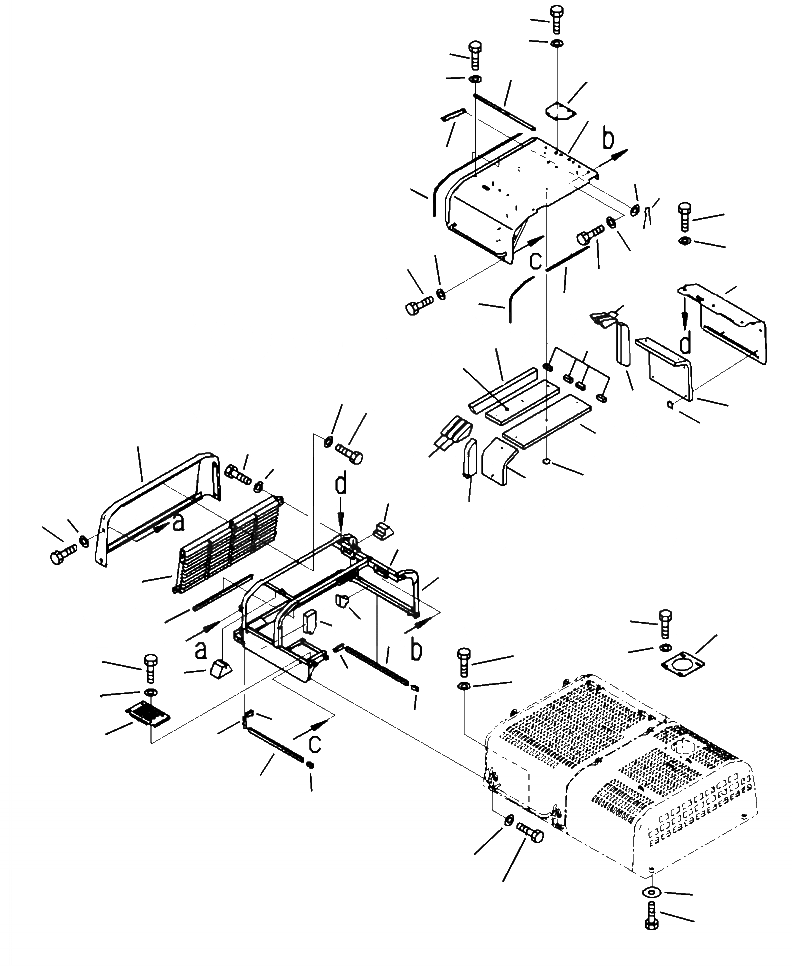 b
c
d
d
a
a
b
c