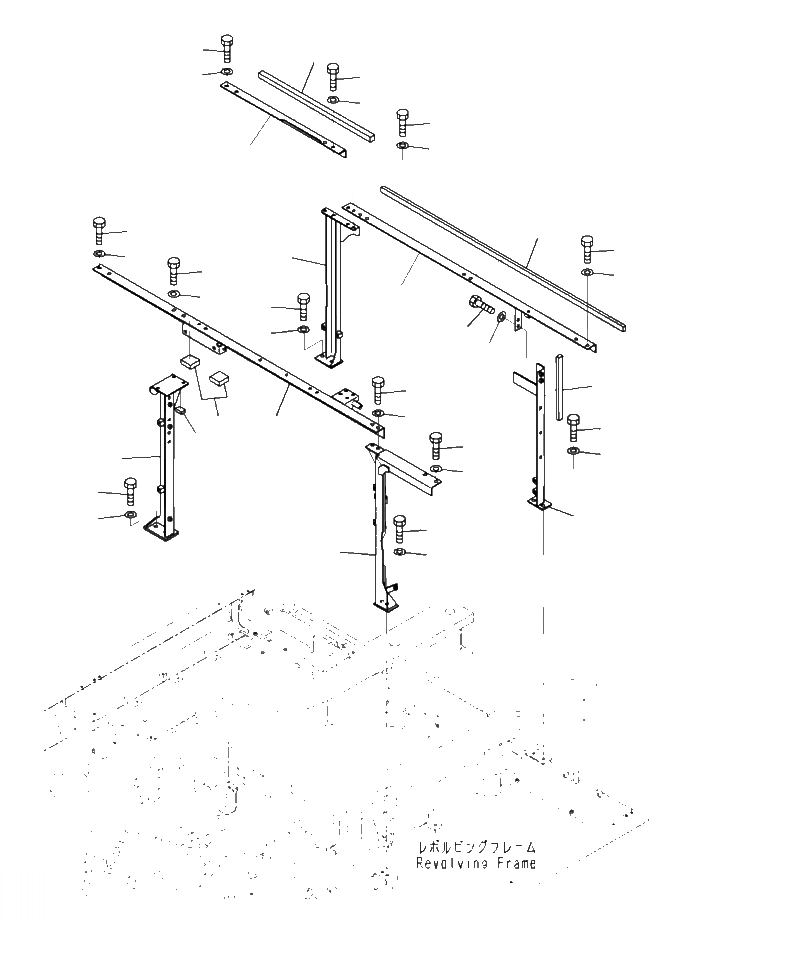 レボルビングフレーム
Revolving Frame