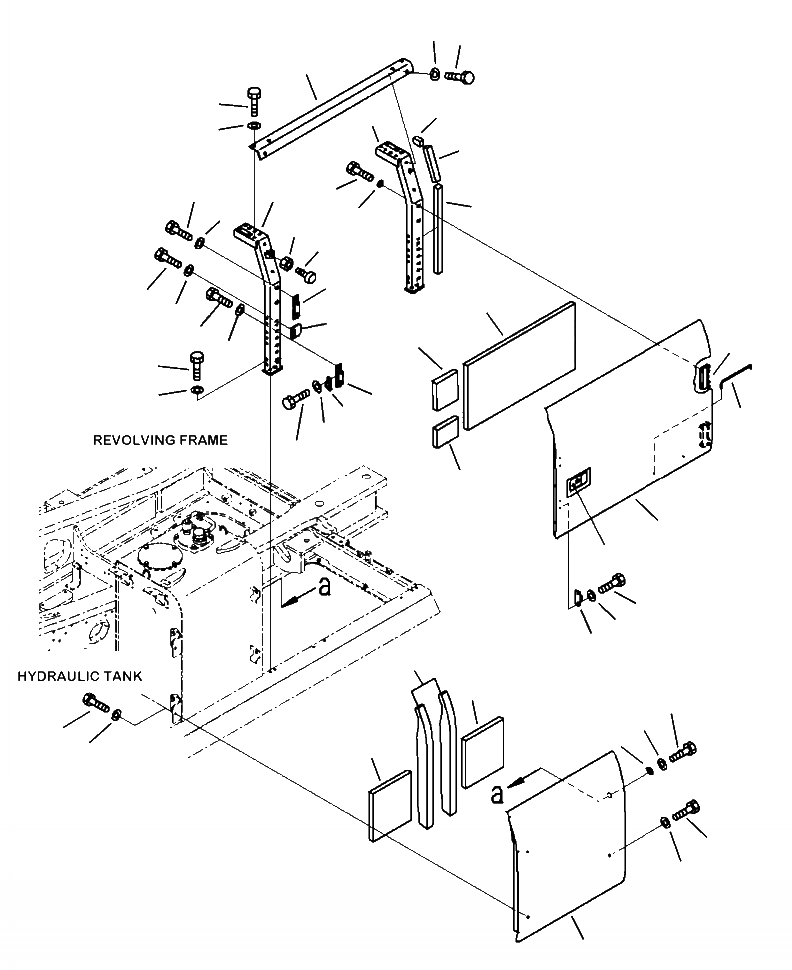 REVOLVING FRAME

a

HYDRAULIC TANK

a