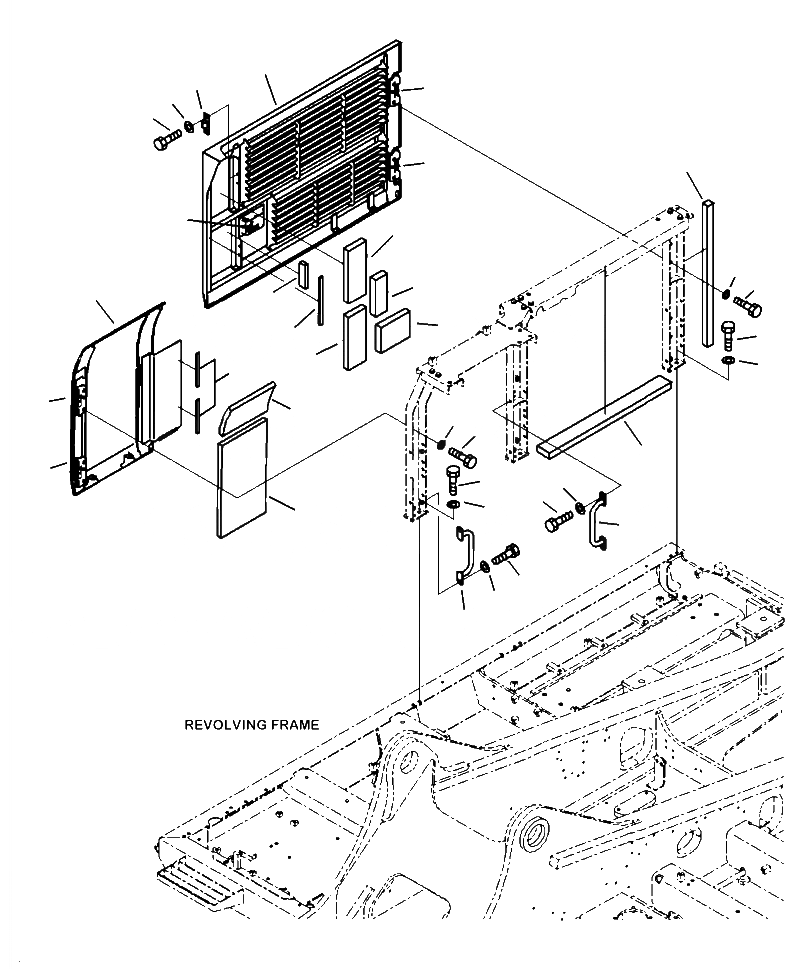 REVOLVING FRAME