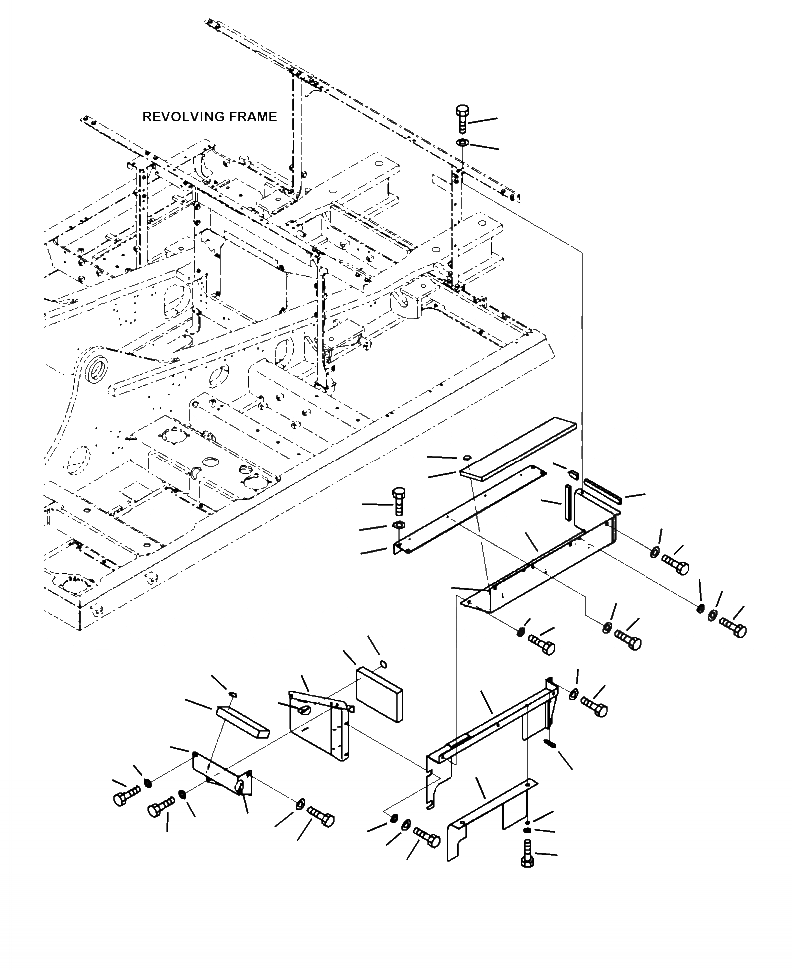 REVOLVING FRAME