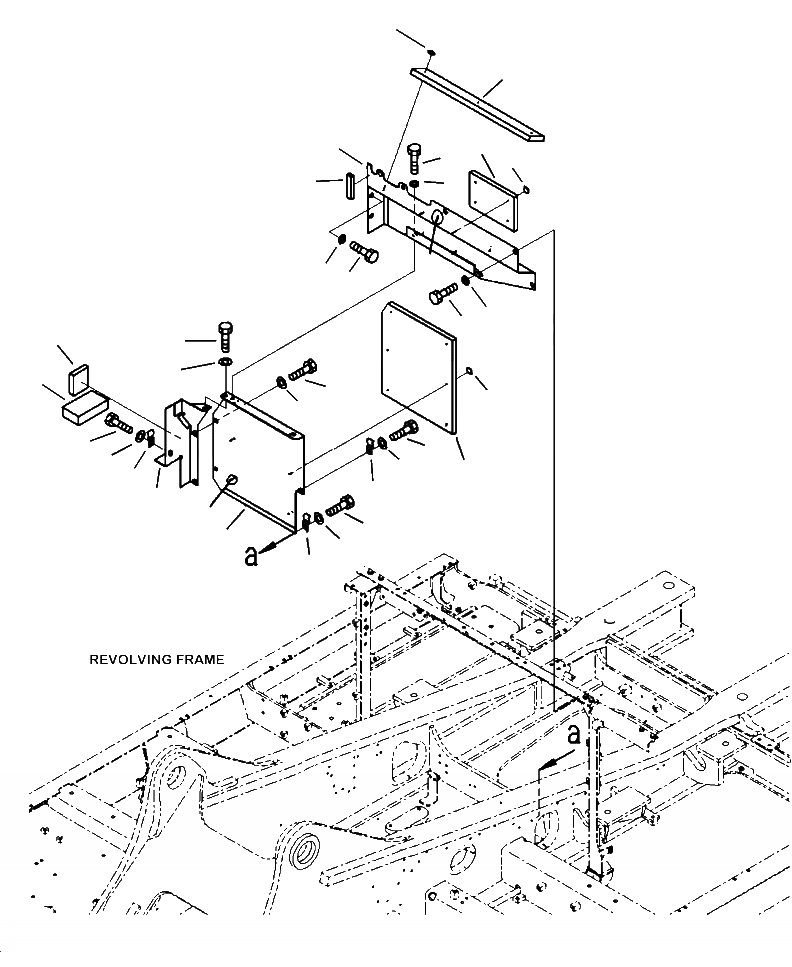 a

REVOLVING FRAME

a