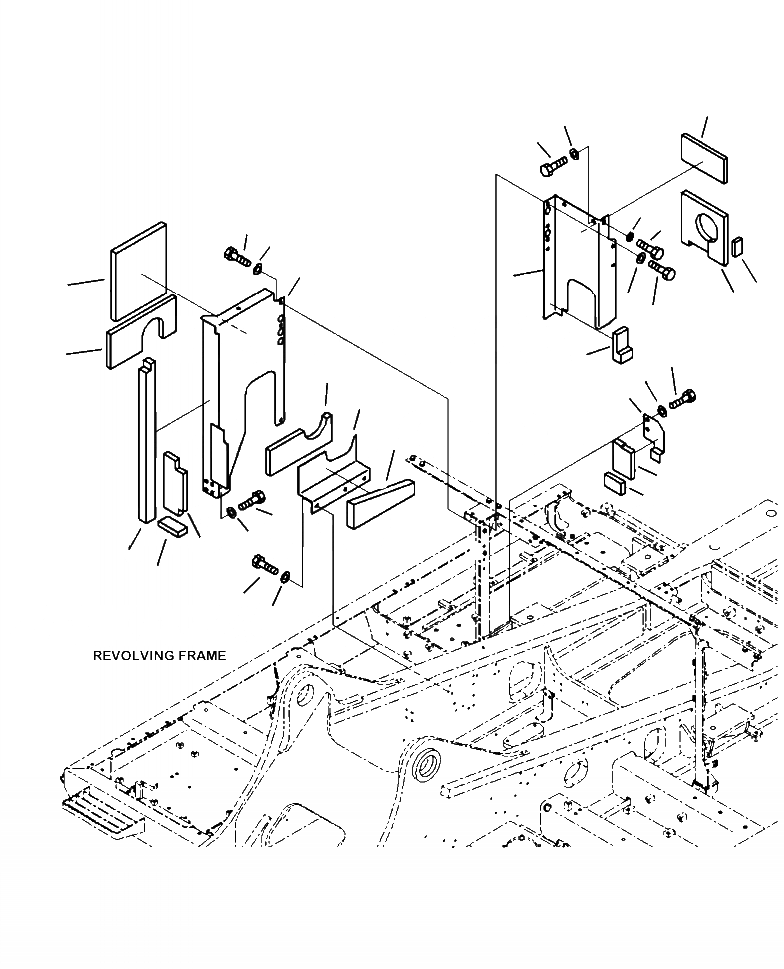 REVOLVING FRAME