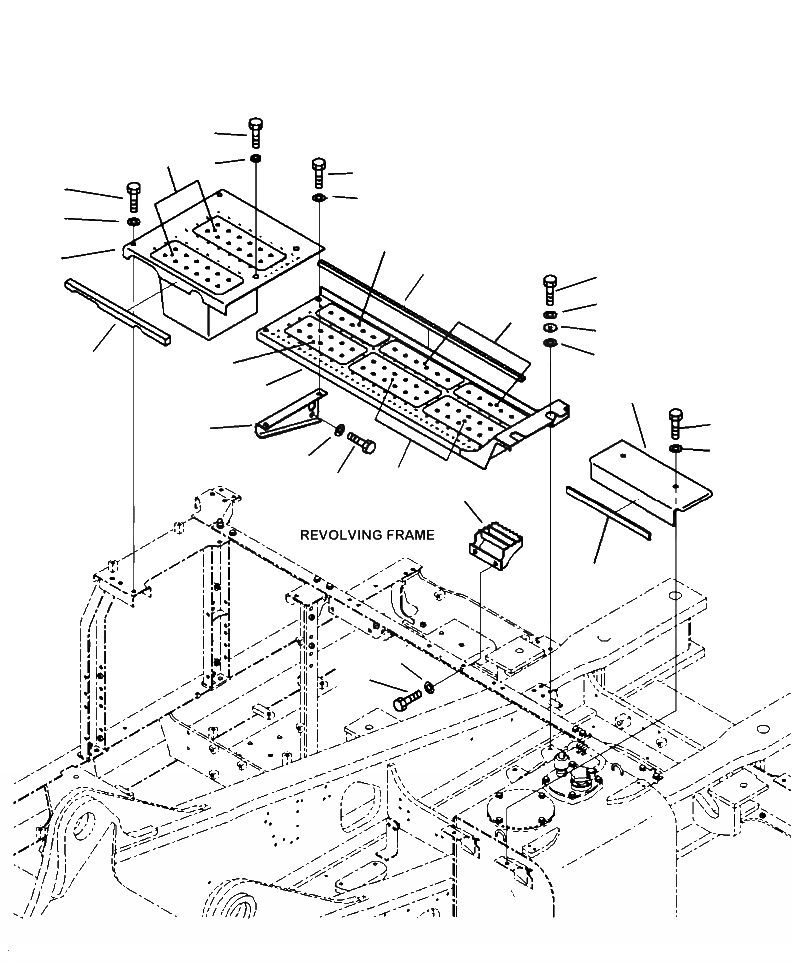 REVOLVING FRAME