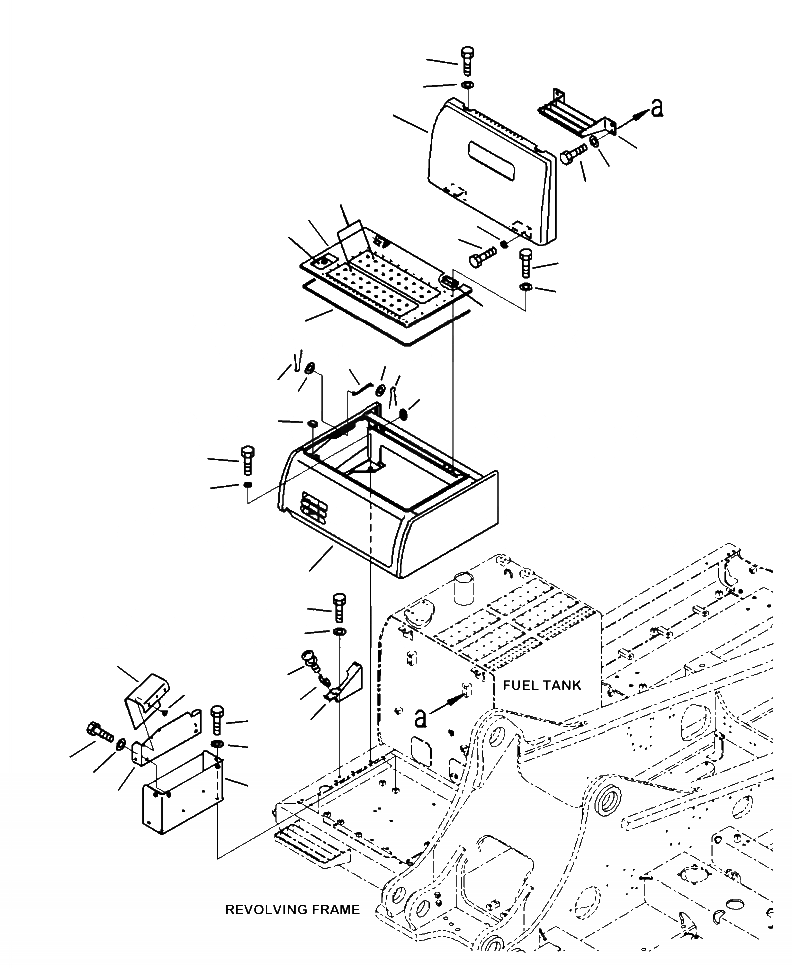 a

FUEL TANK

a

REVOLVING FRAME