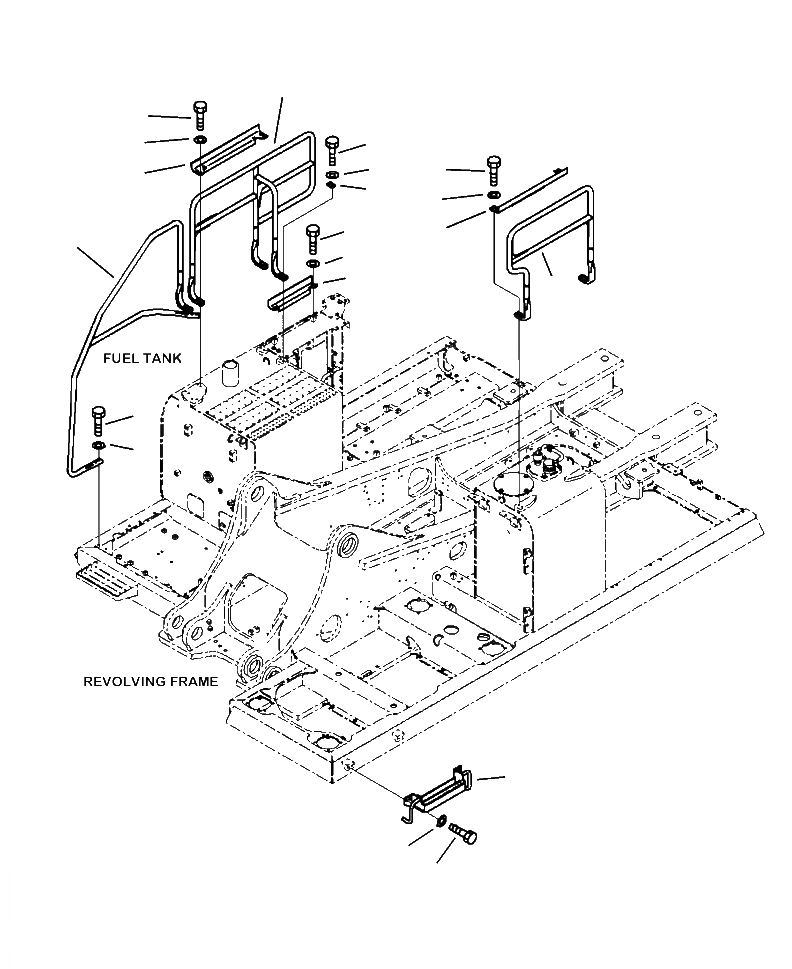 FUEL TANK

REVOLVING FRAME