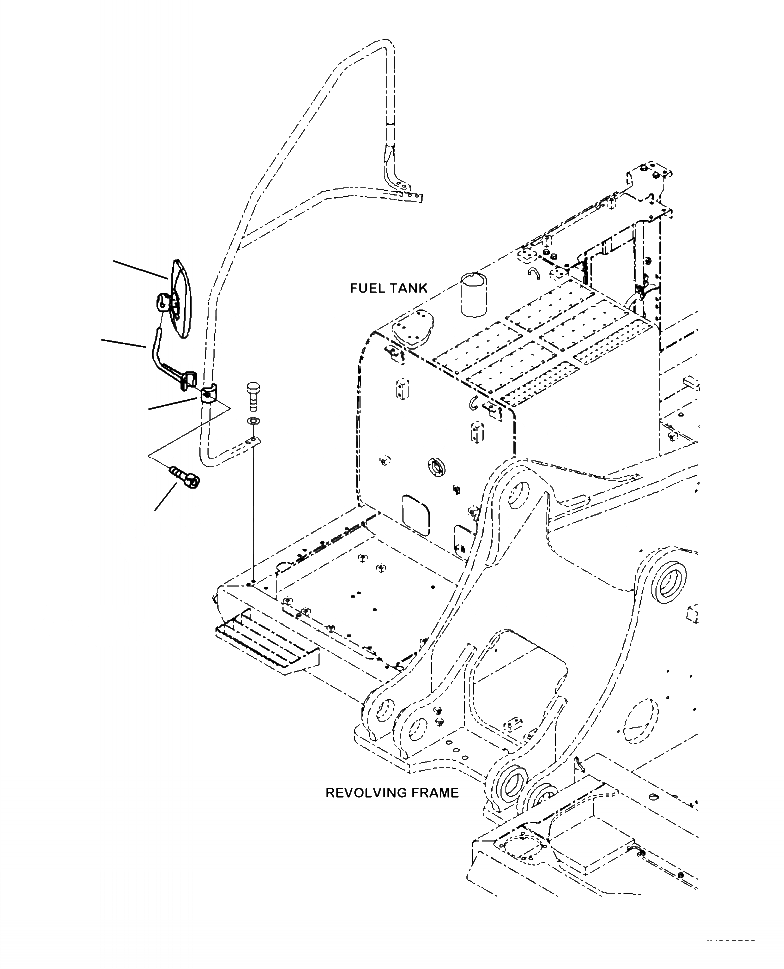 FUEL TANK

REVOLVING FRAME