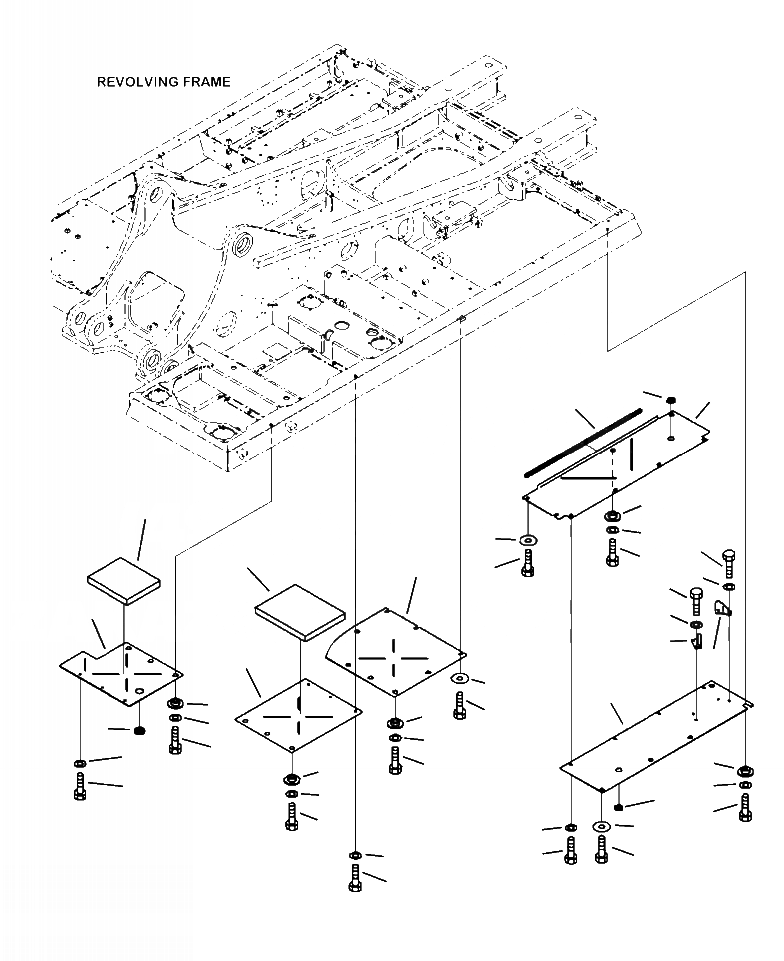 REVOLVING FRAME