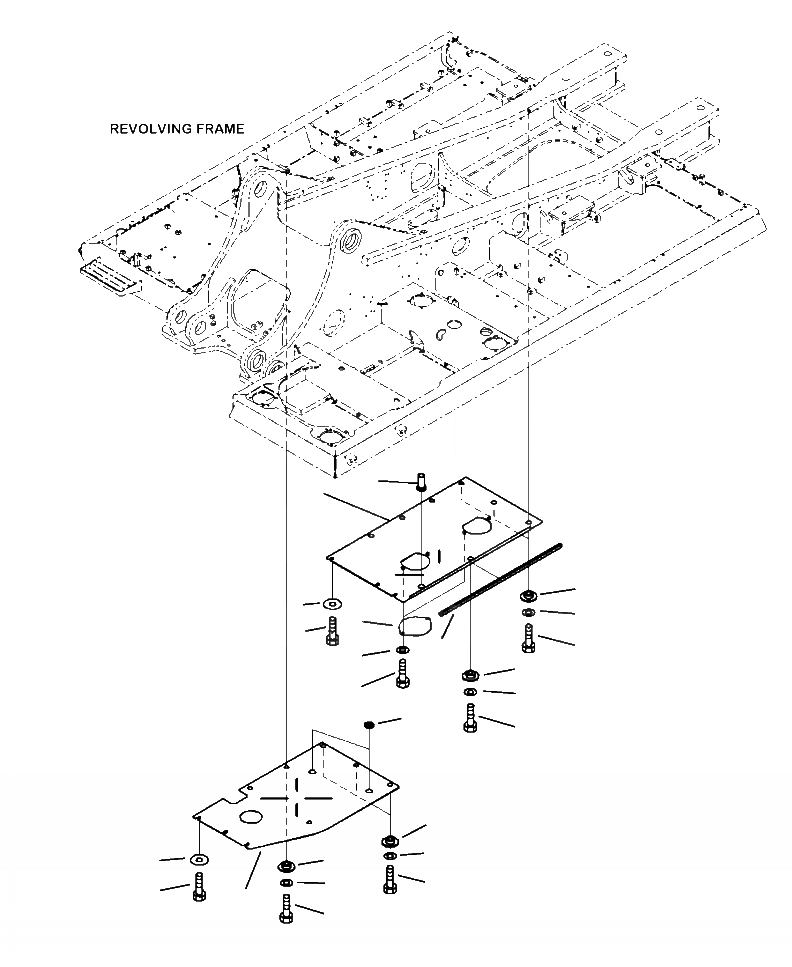 REVOLVING FRAME