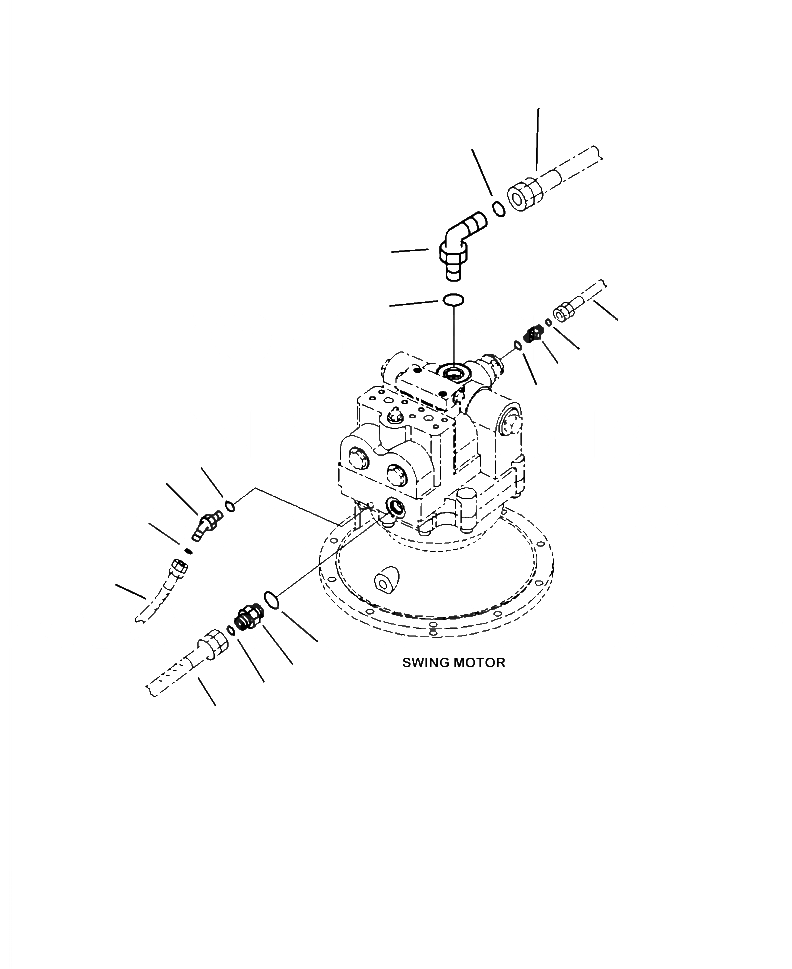 SWING MOTOR