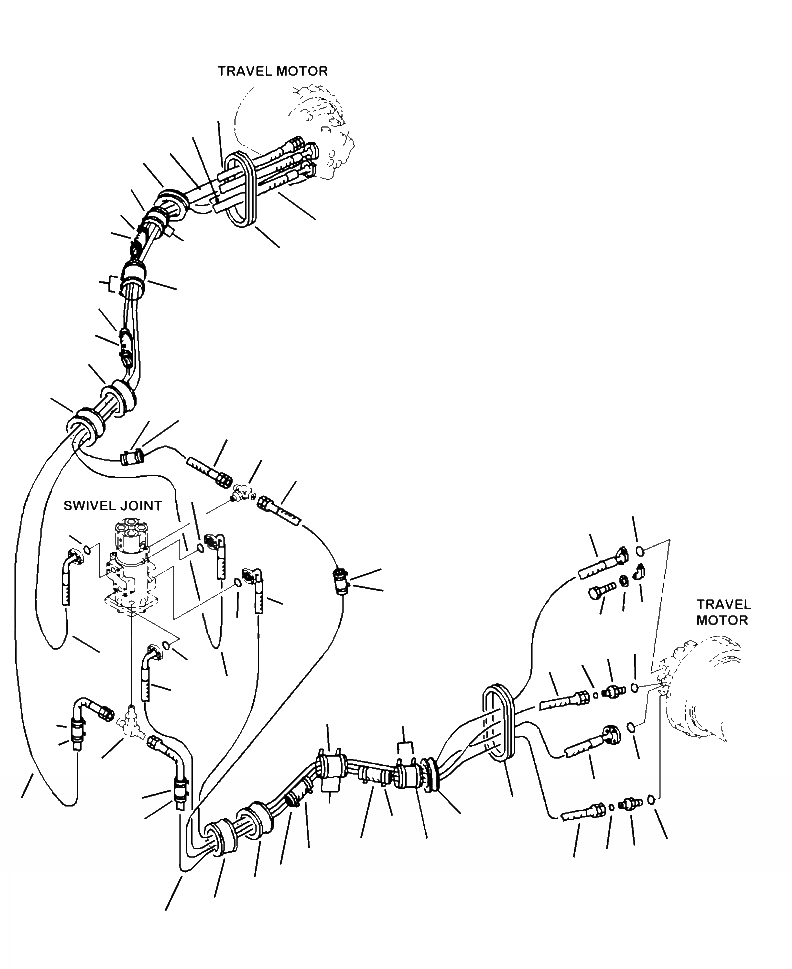 TRAVEL MOTOR

SWIVEL JOINT

TRAVEL MOTOR