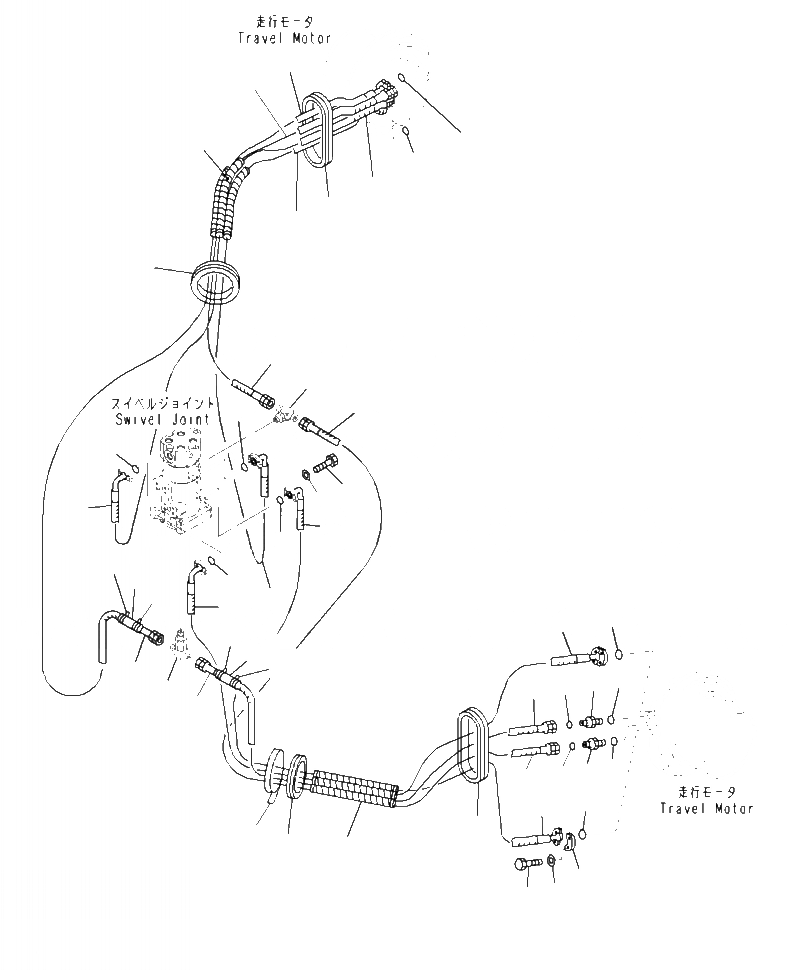 走行モータ
Travel Motor

スイベルジョイント
Swivel Joint

走行モータ
Travel Motor