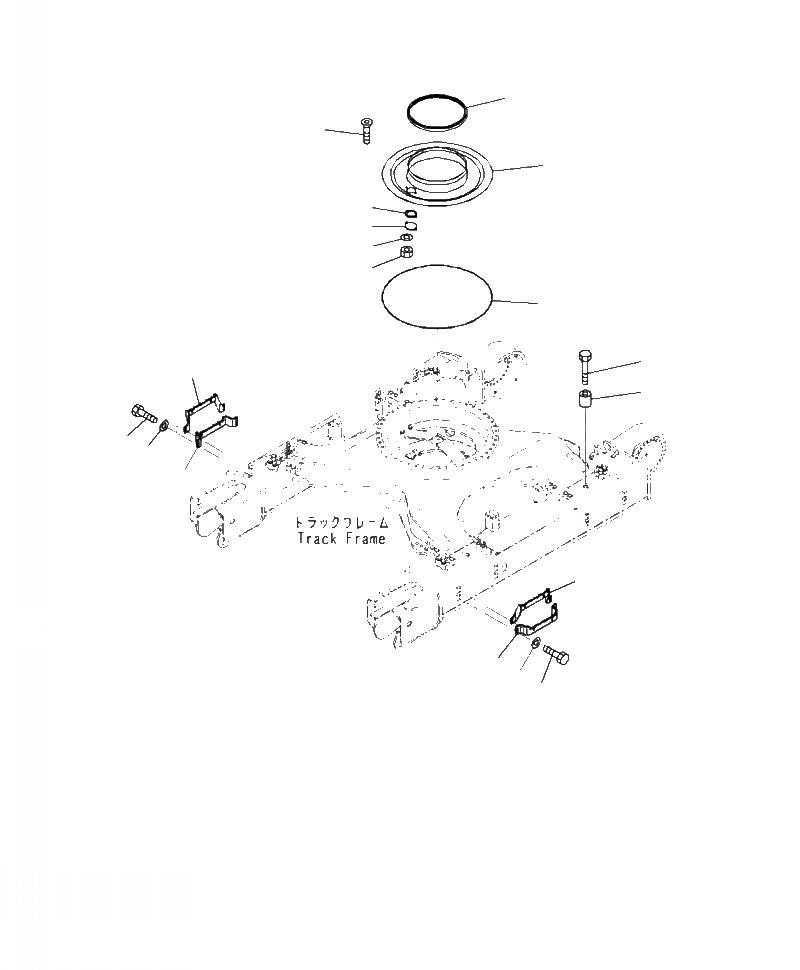 トラックフレーム
Track Frame