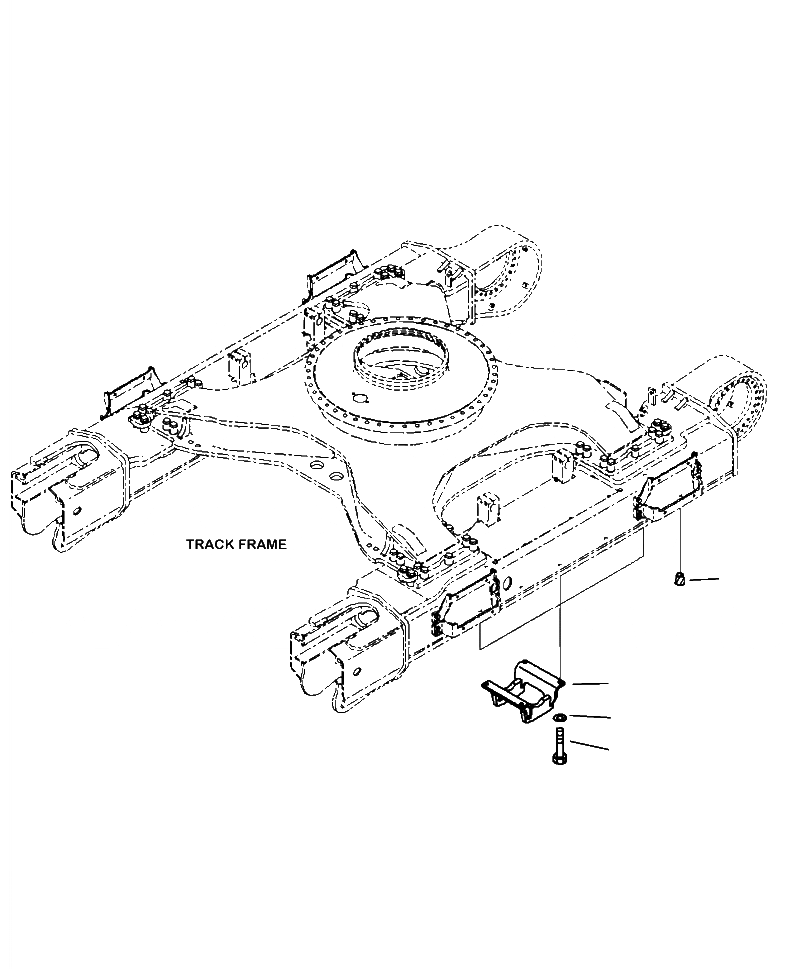 TRACK FRAME