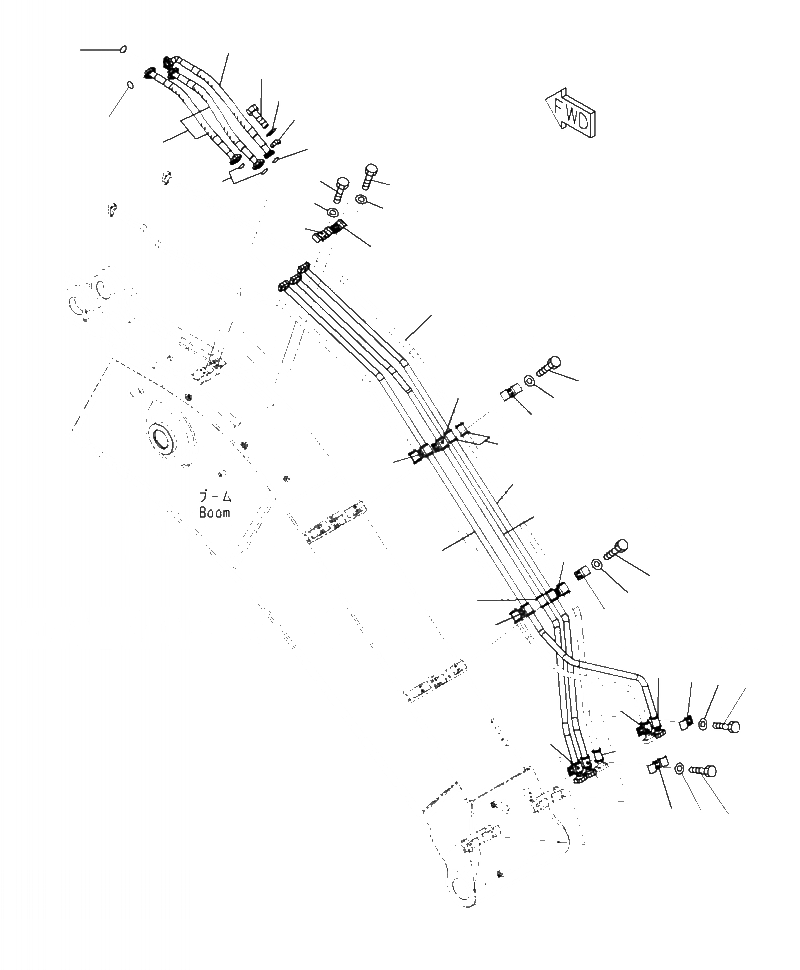 FWD

ブーム
Boom