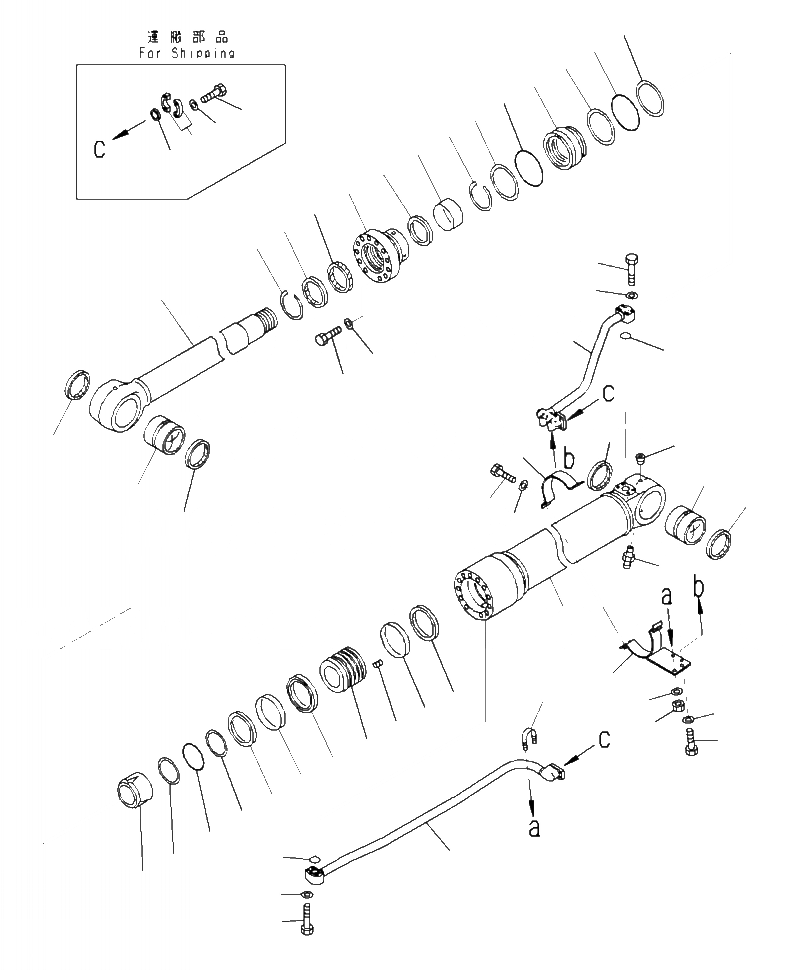 運搬部品
For Shipping

C

C

b

a

b

C

a