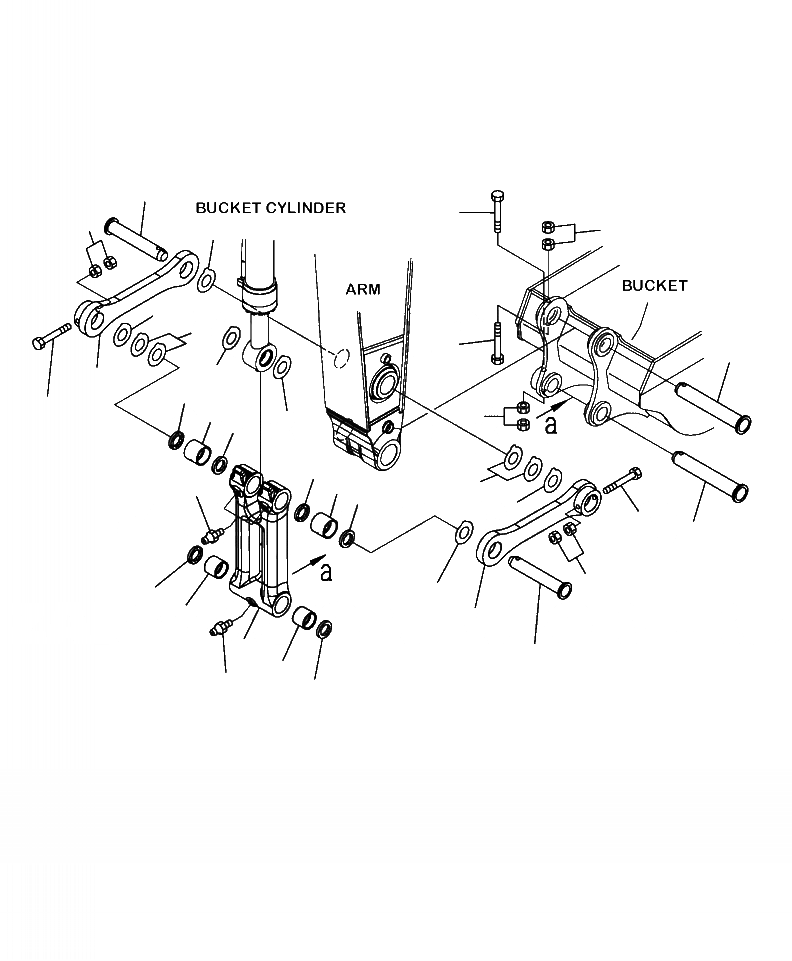 BUCKET CYLINDER
ARM
BUCKET
a
a