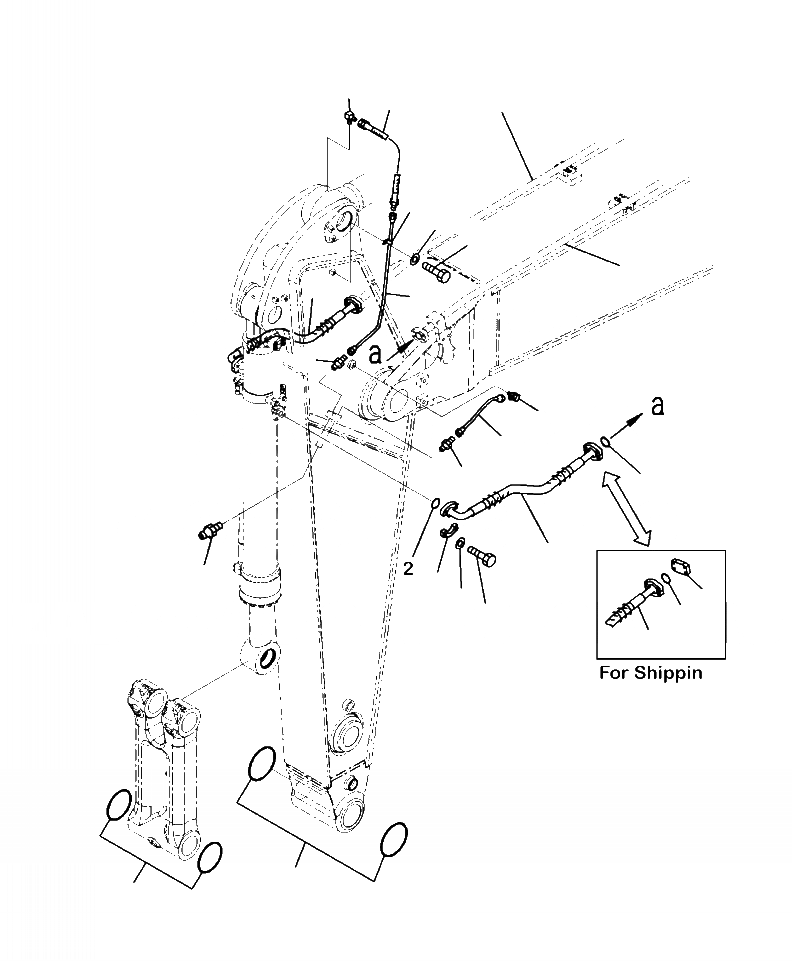 a

a

2

For Shippin