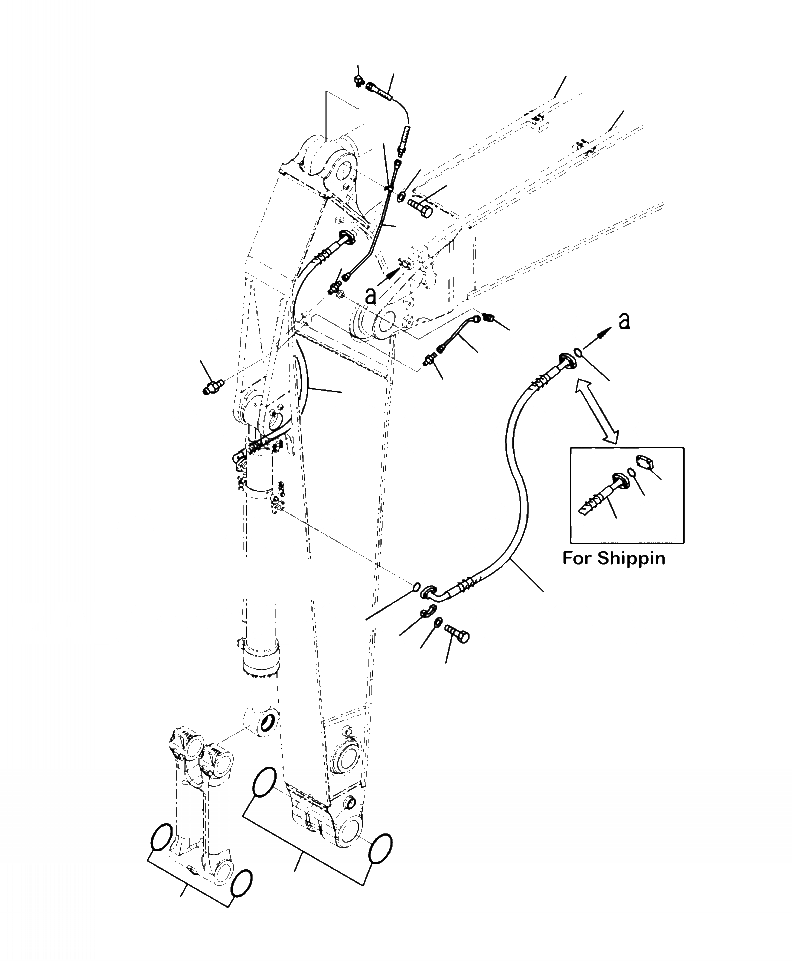 a

a

For Shippin