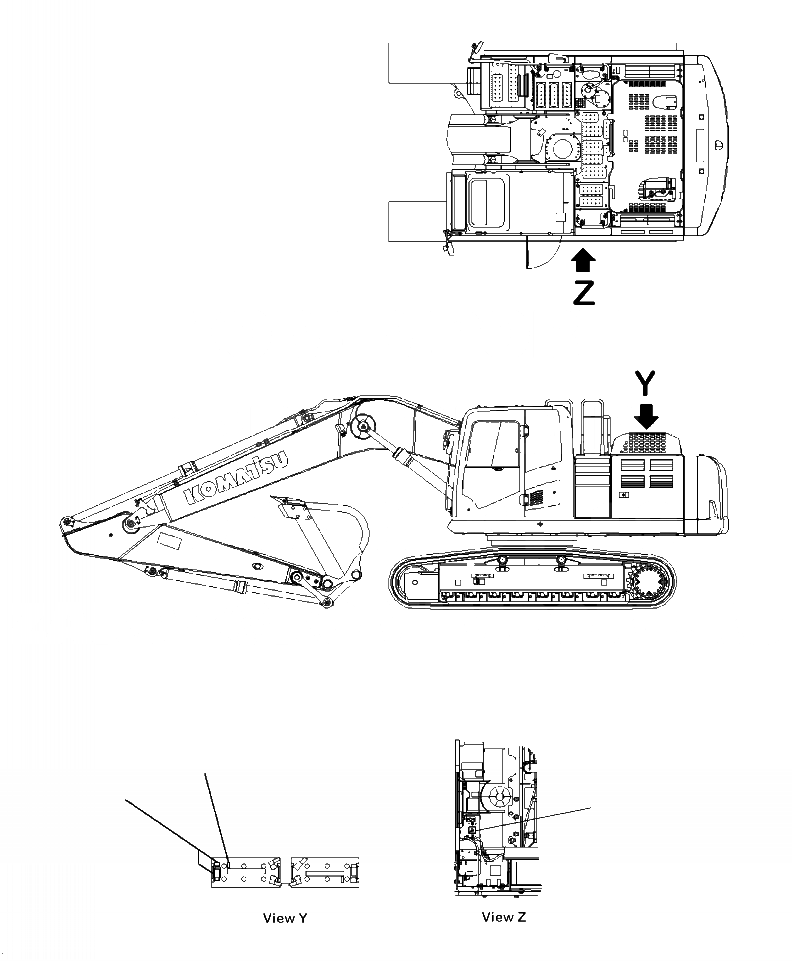 Z

Y

KOMATSU

View Y

View Z