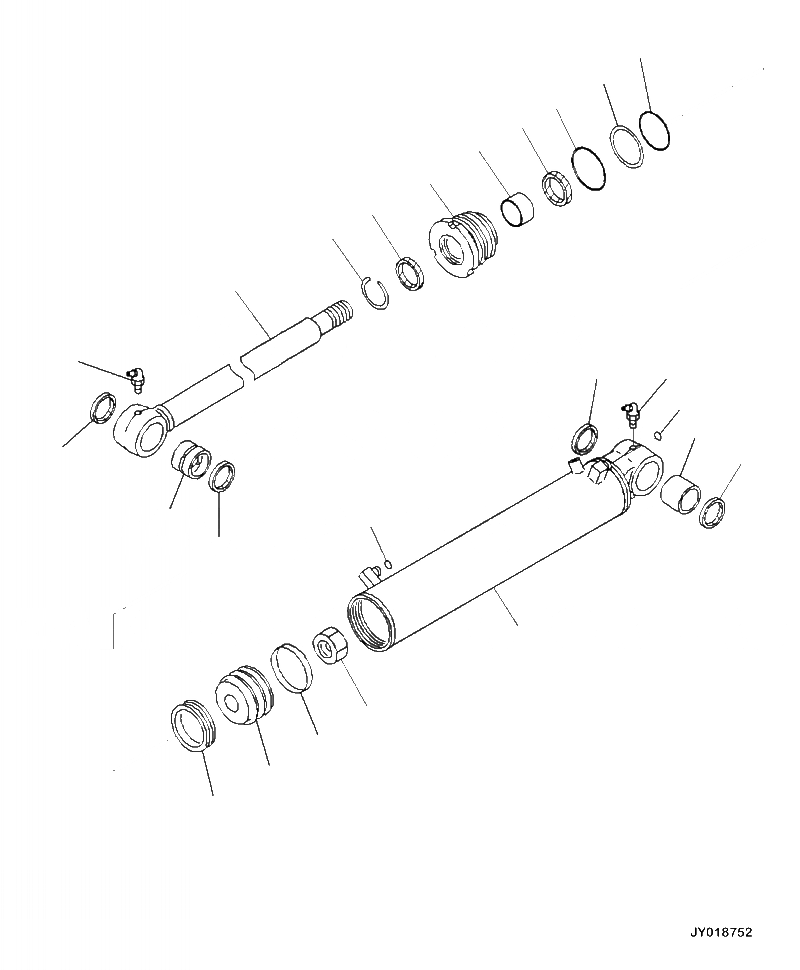 JY018752