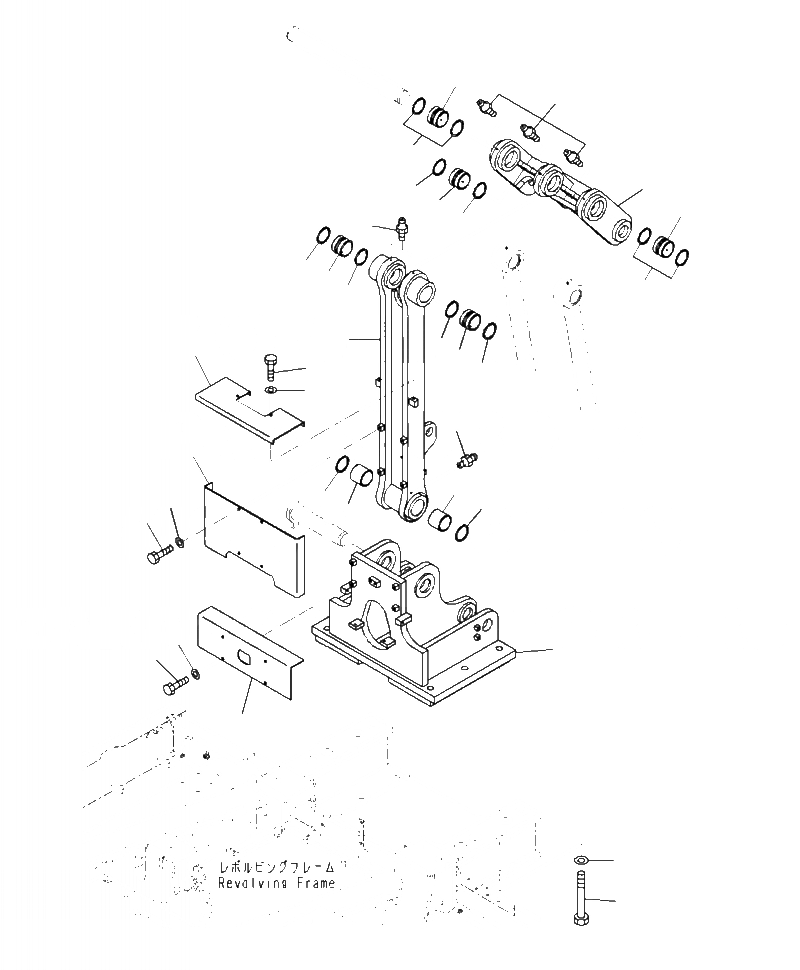 レボルビングフレーム
Revolving Frame