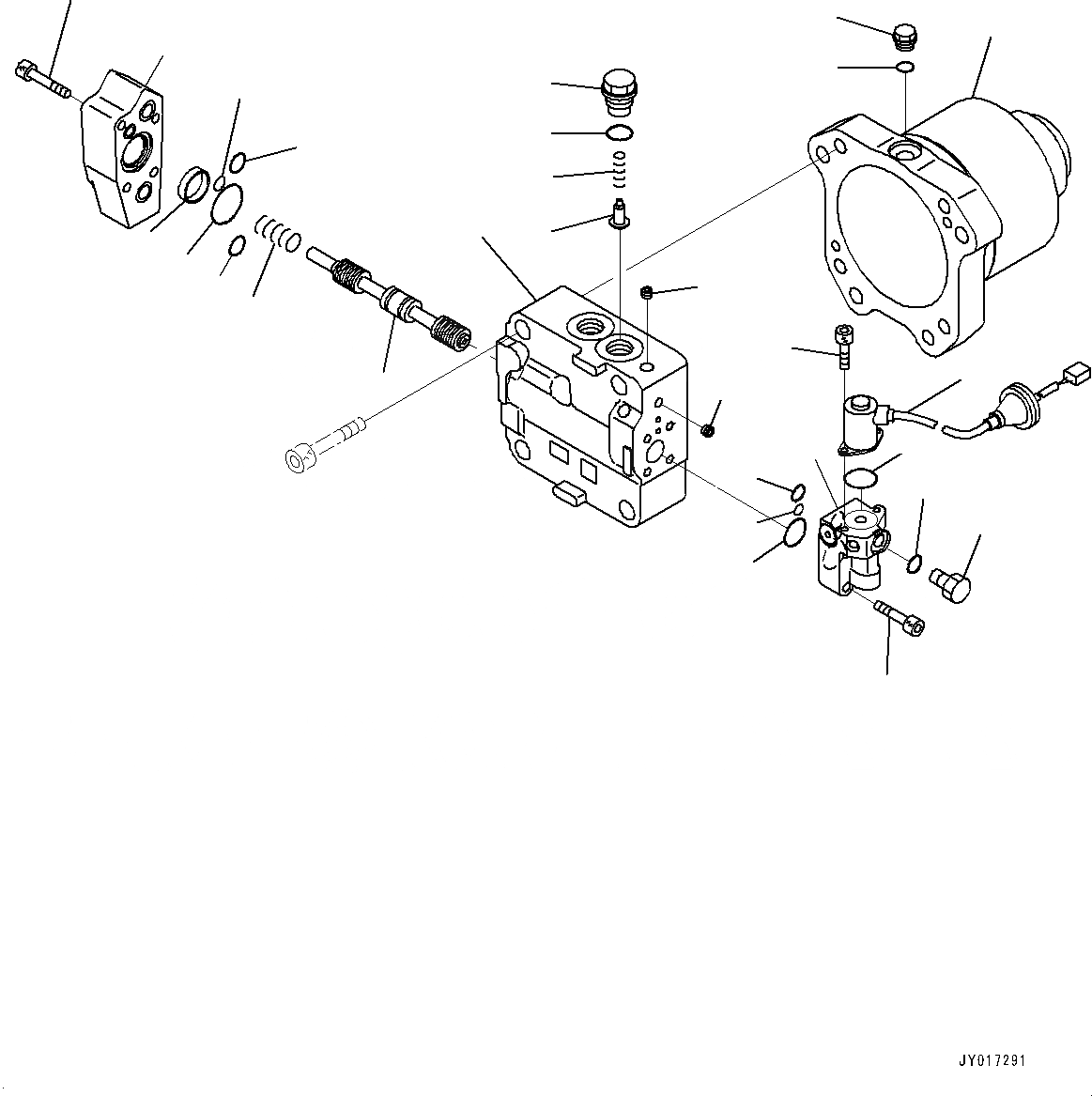 JY017291