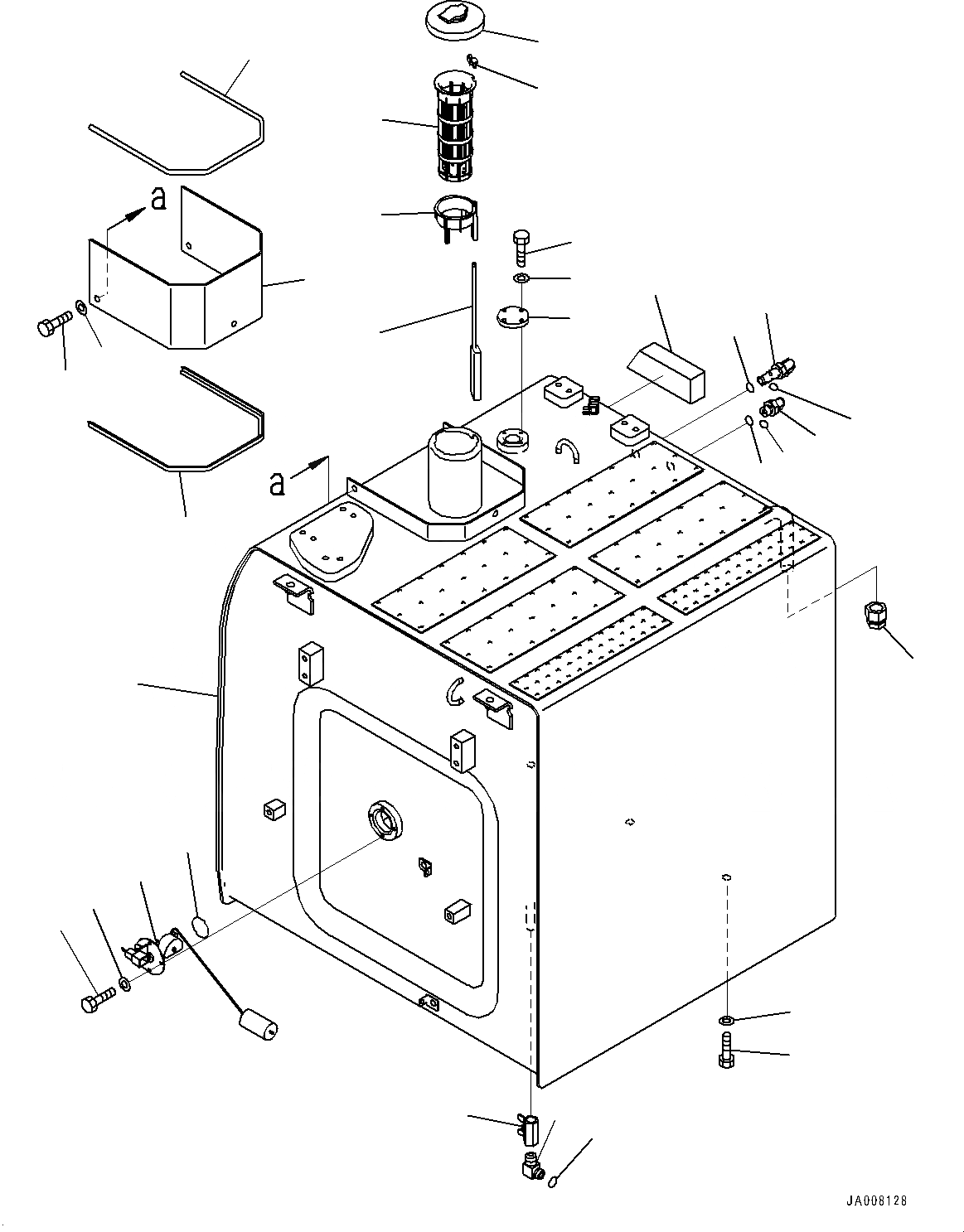 a

a

JA008128