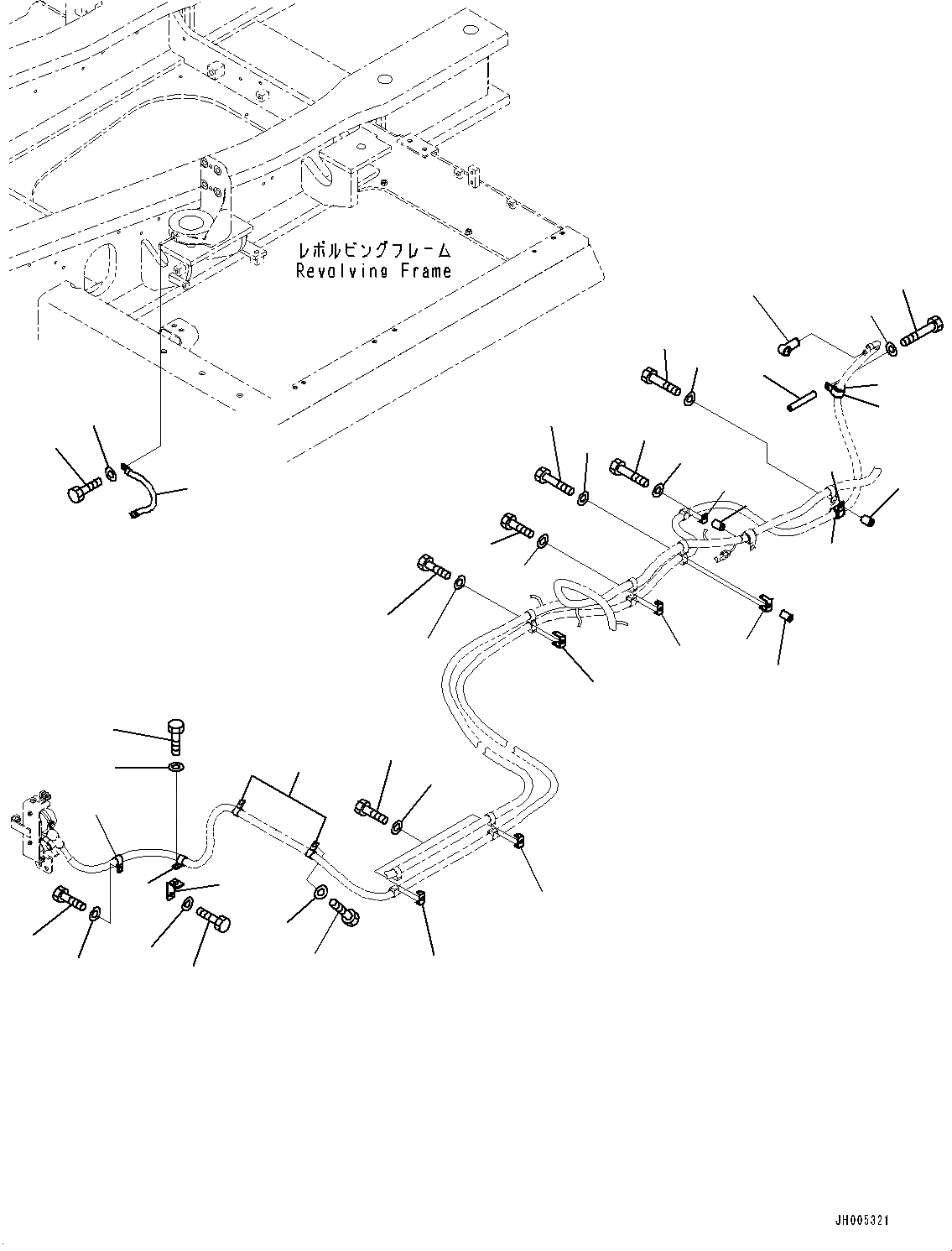 レボルビングフレーム
Revolving Frame

JH005321