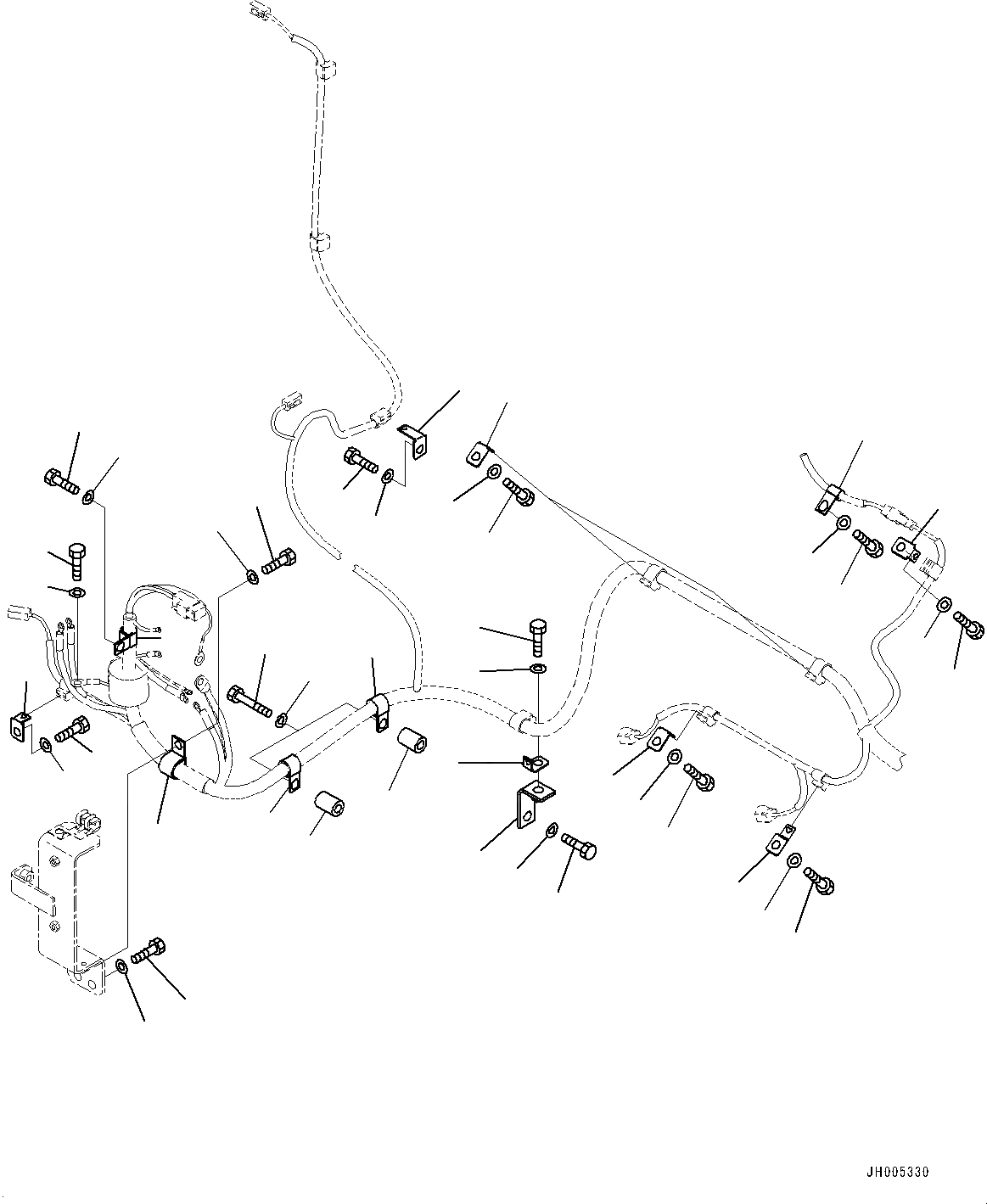 JH005330