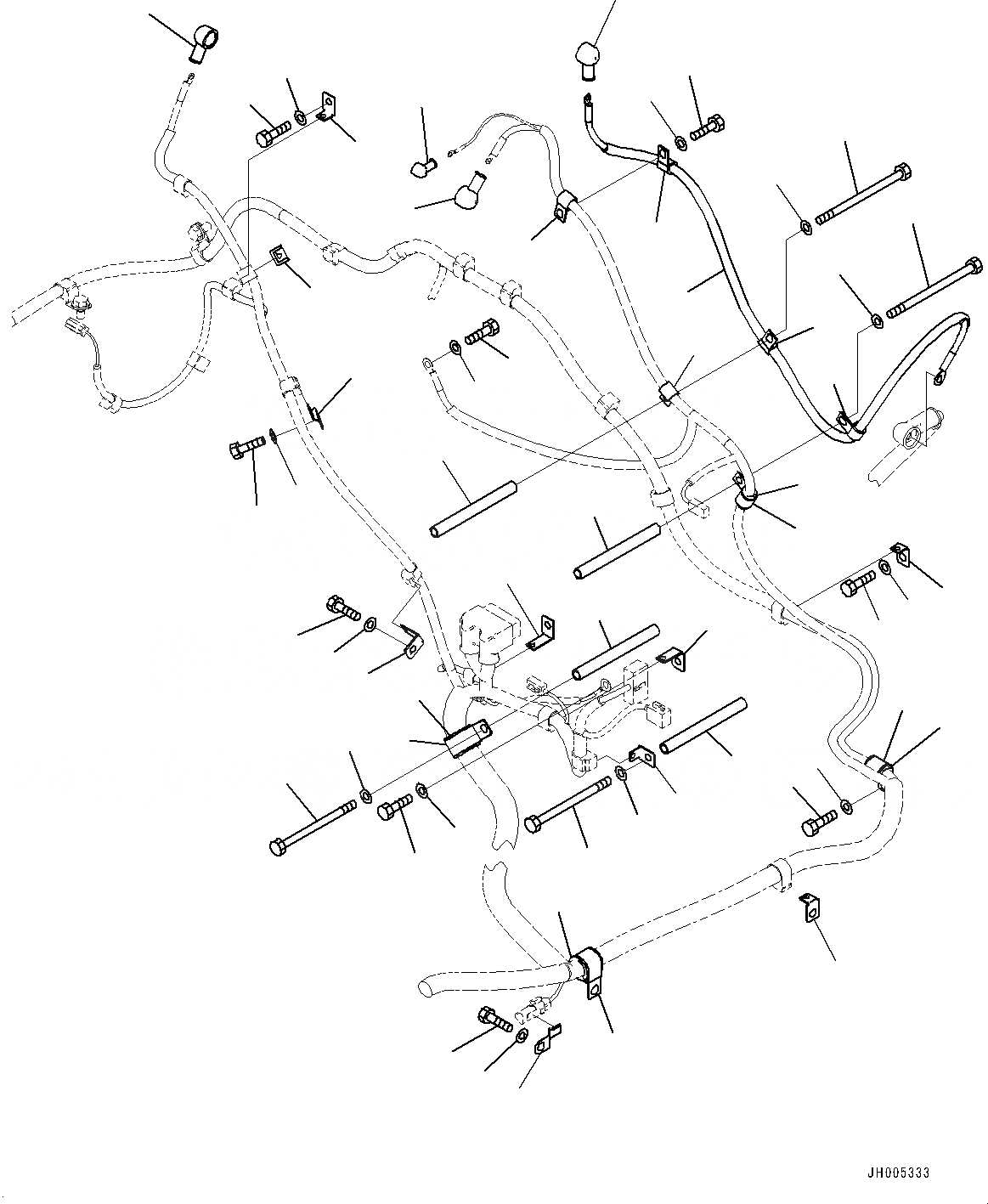 JH005333