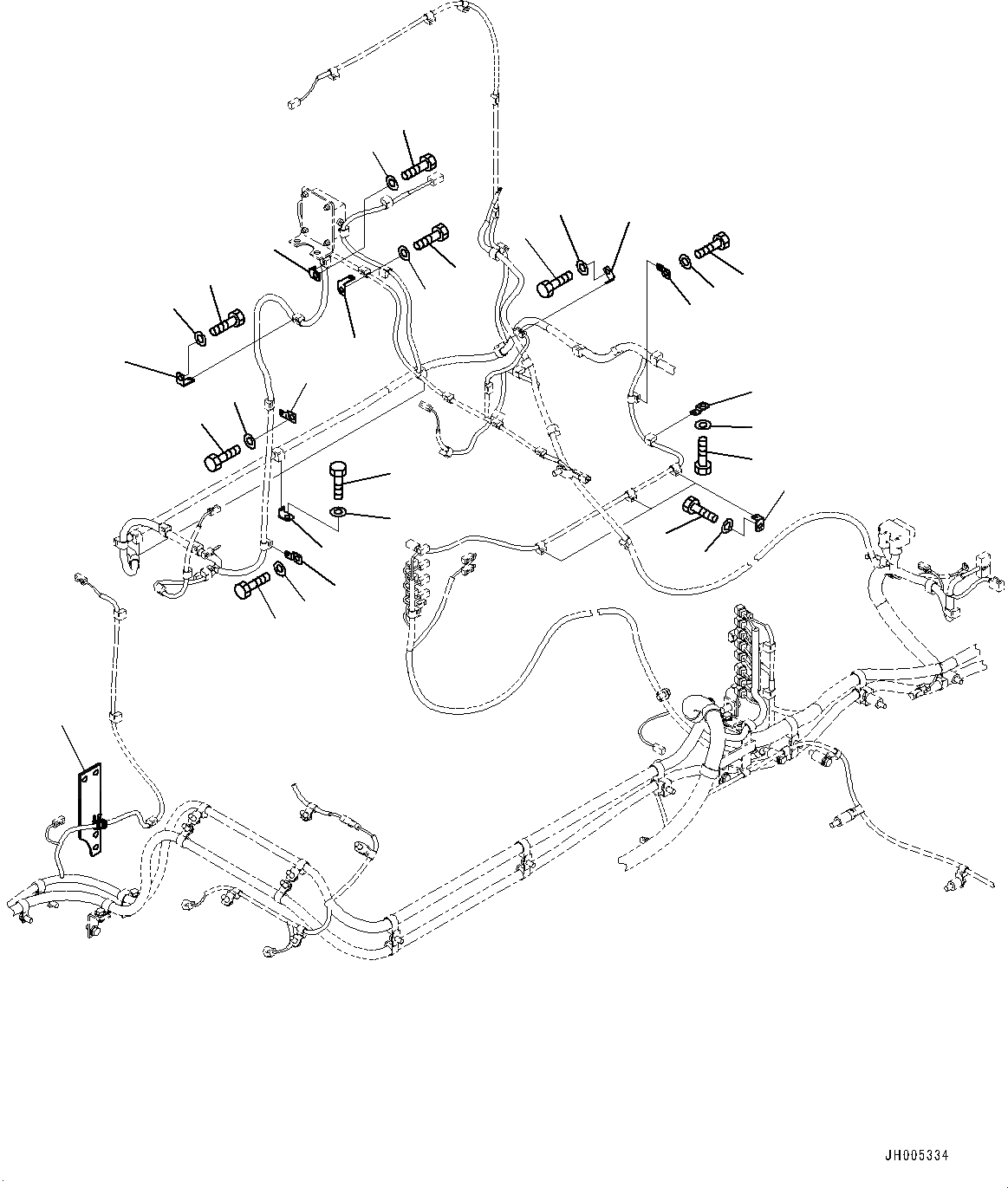 JH005334