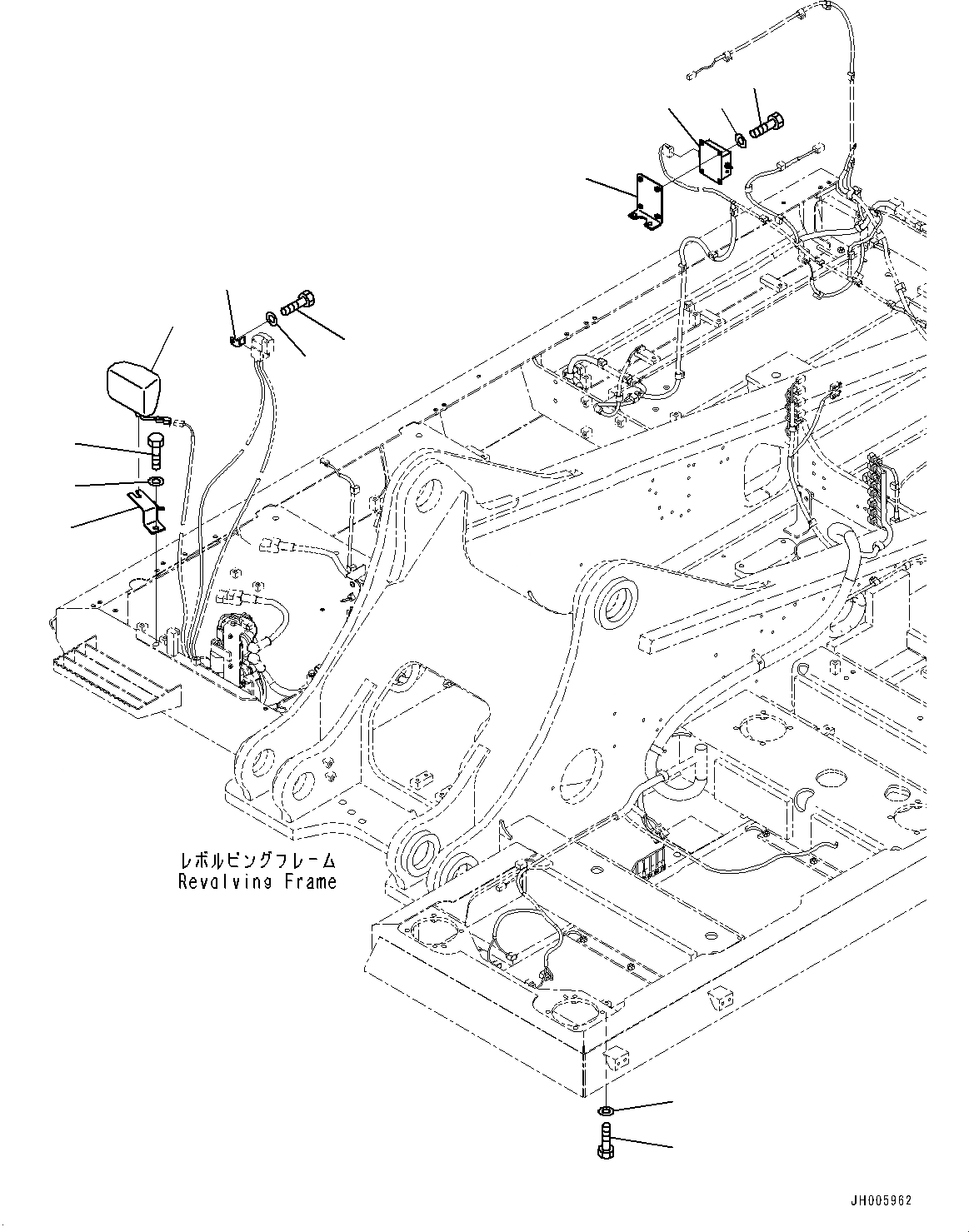 レボルビングフレーム
Revolving Frame

JH005962