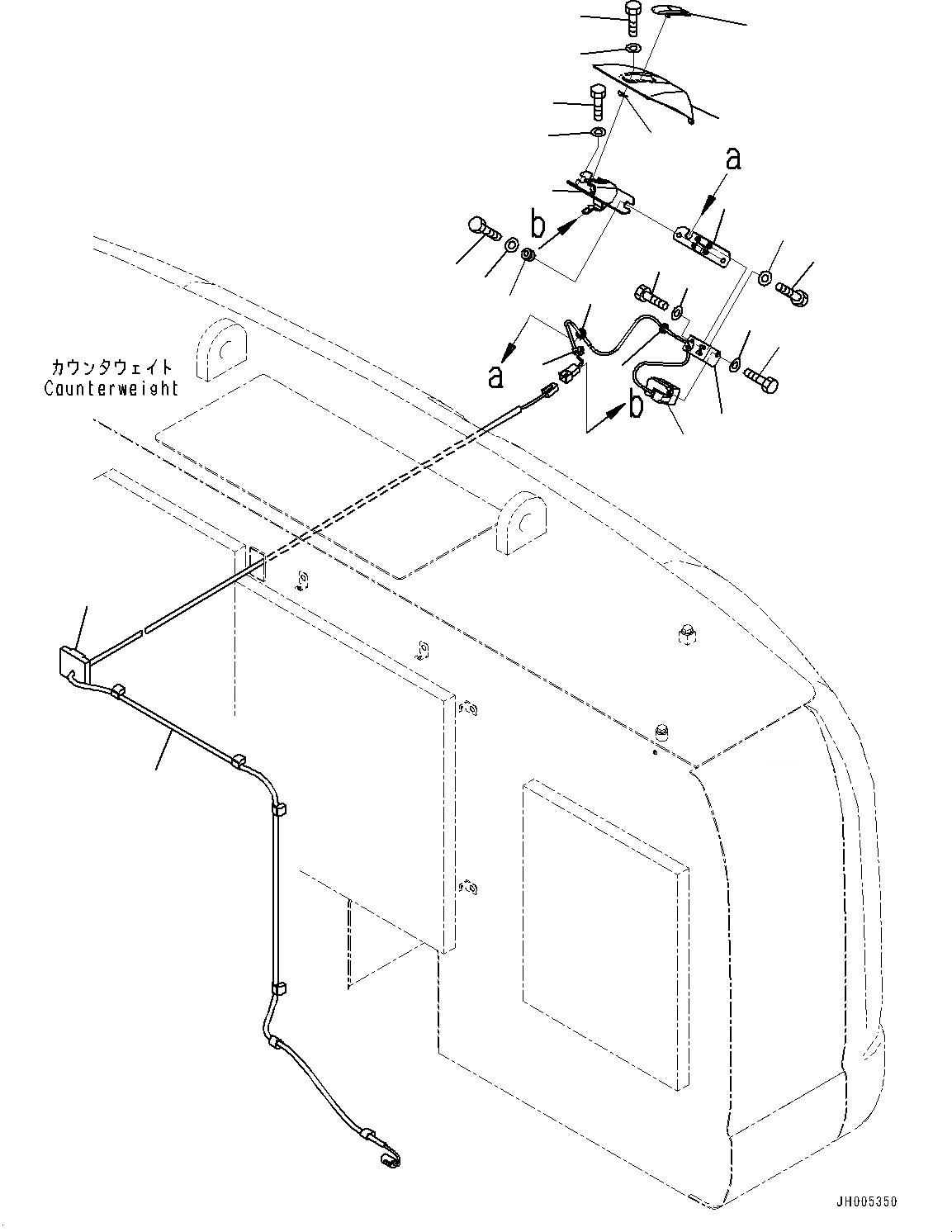 a
b
a
b
カウンタウェイト
Counterweight
JH005350