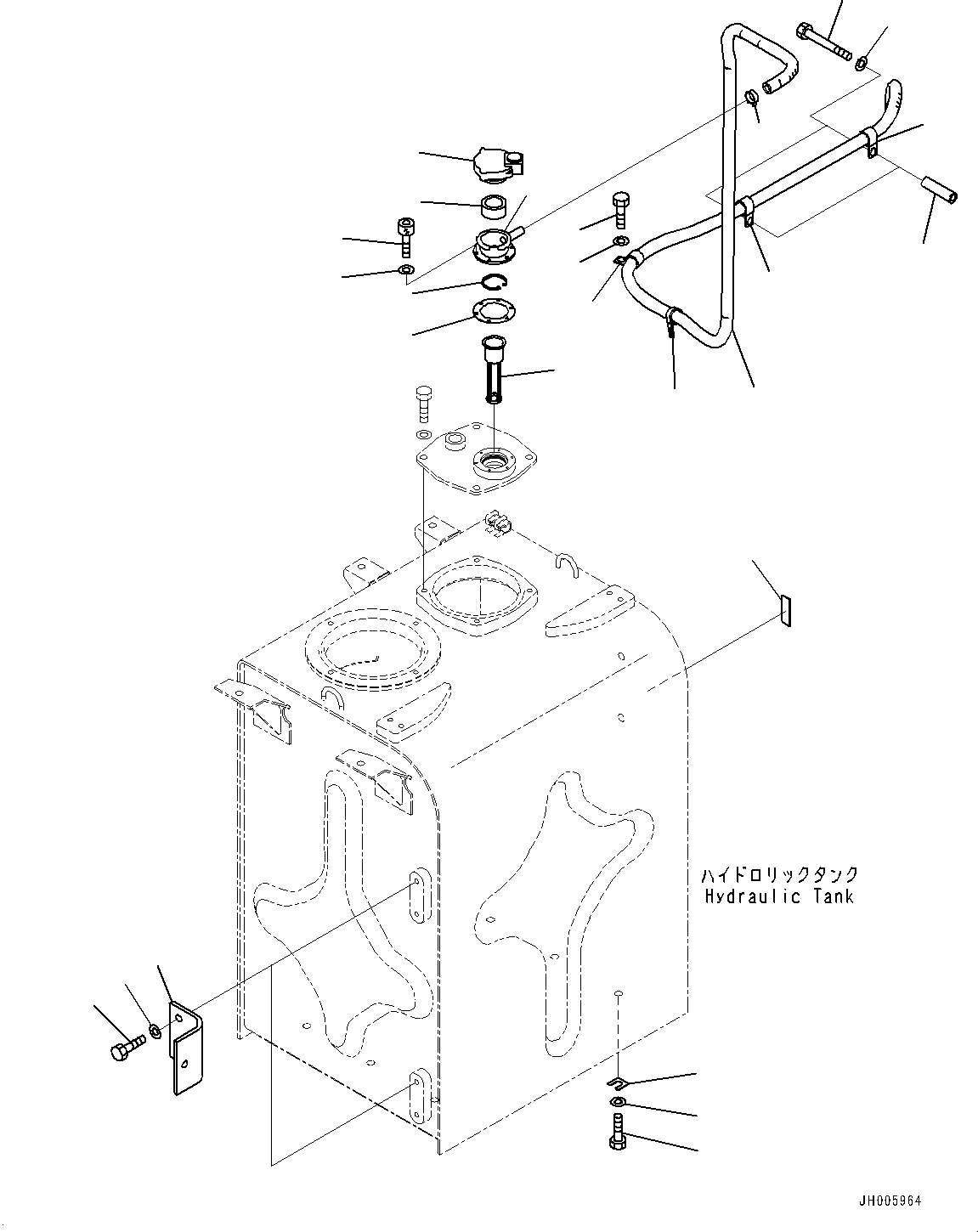 ハイドロリックタンク
Hydraulic Tank

JH005964