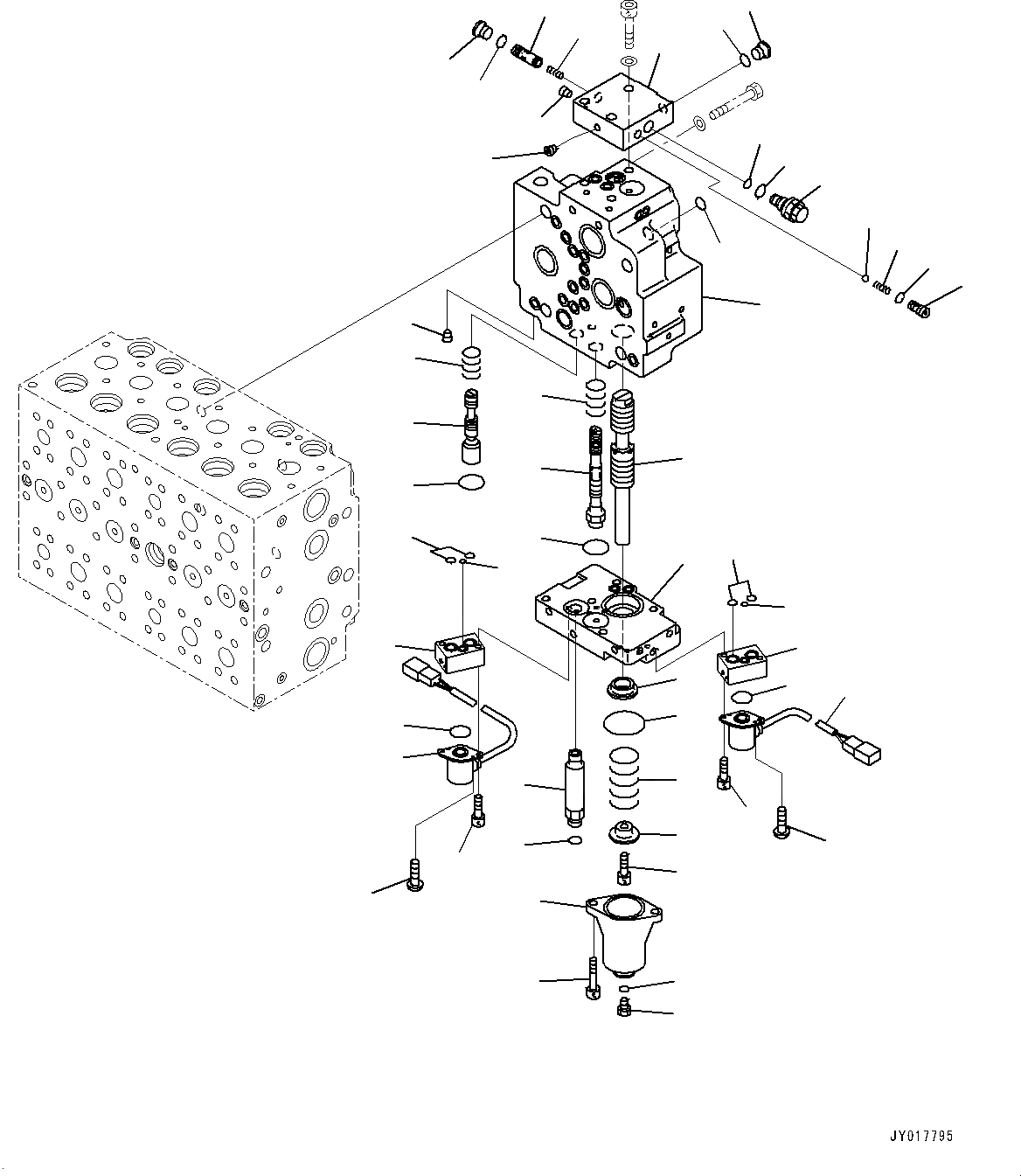 JY017795