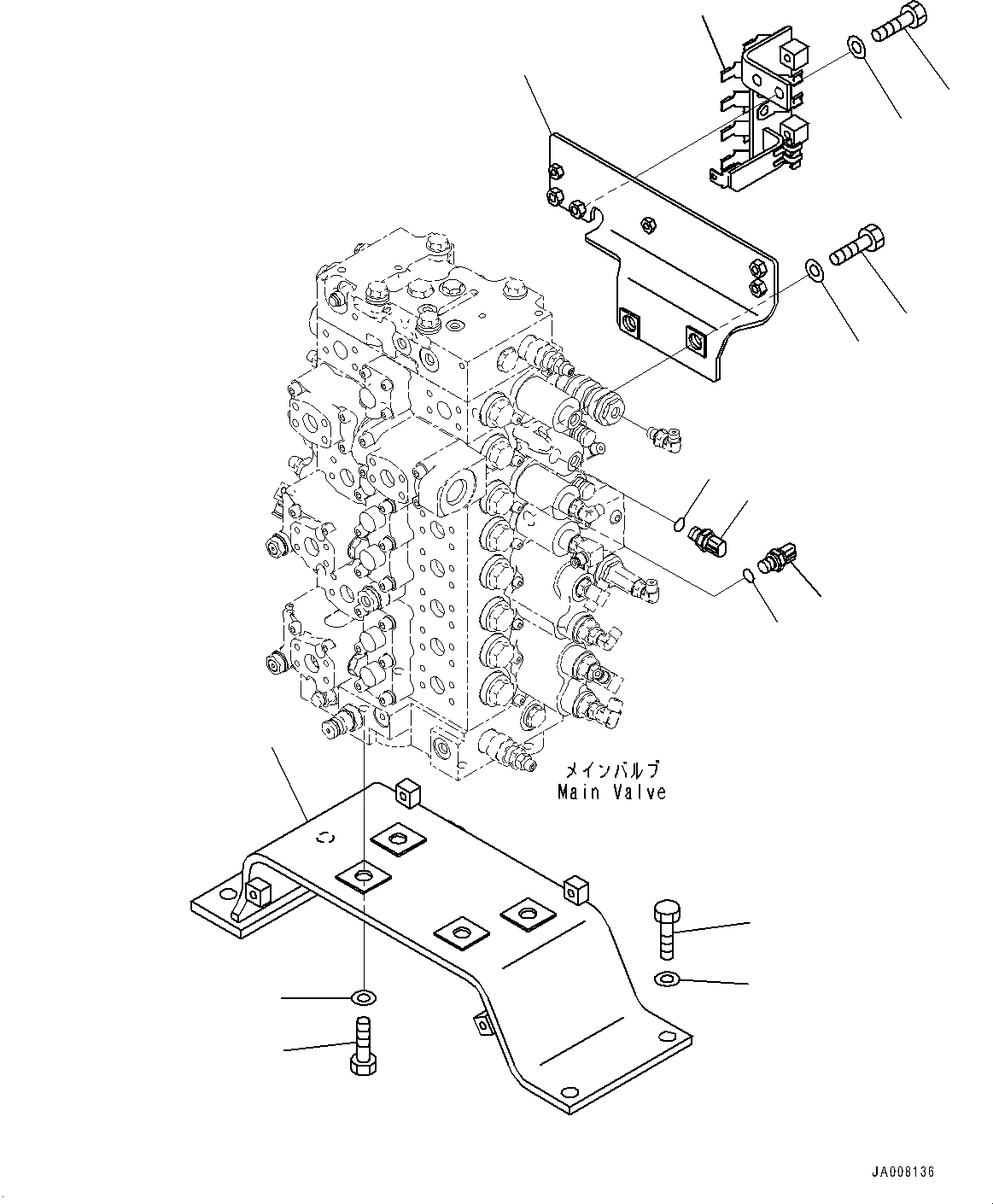 メインバルブ
Main Valve

JA008136