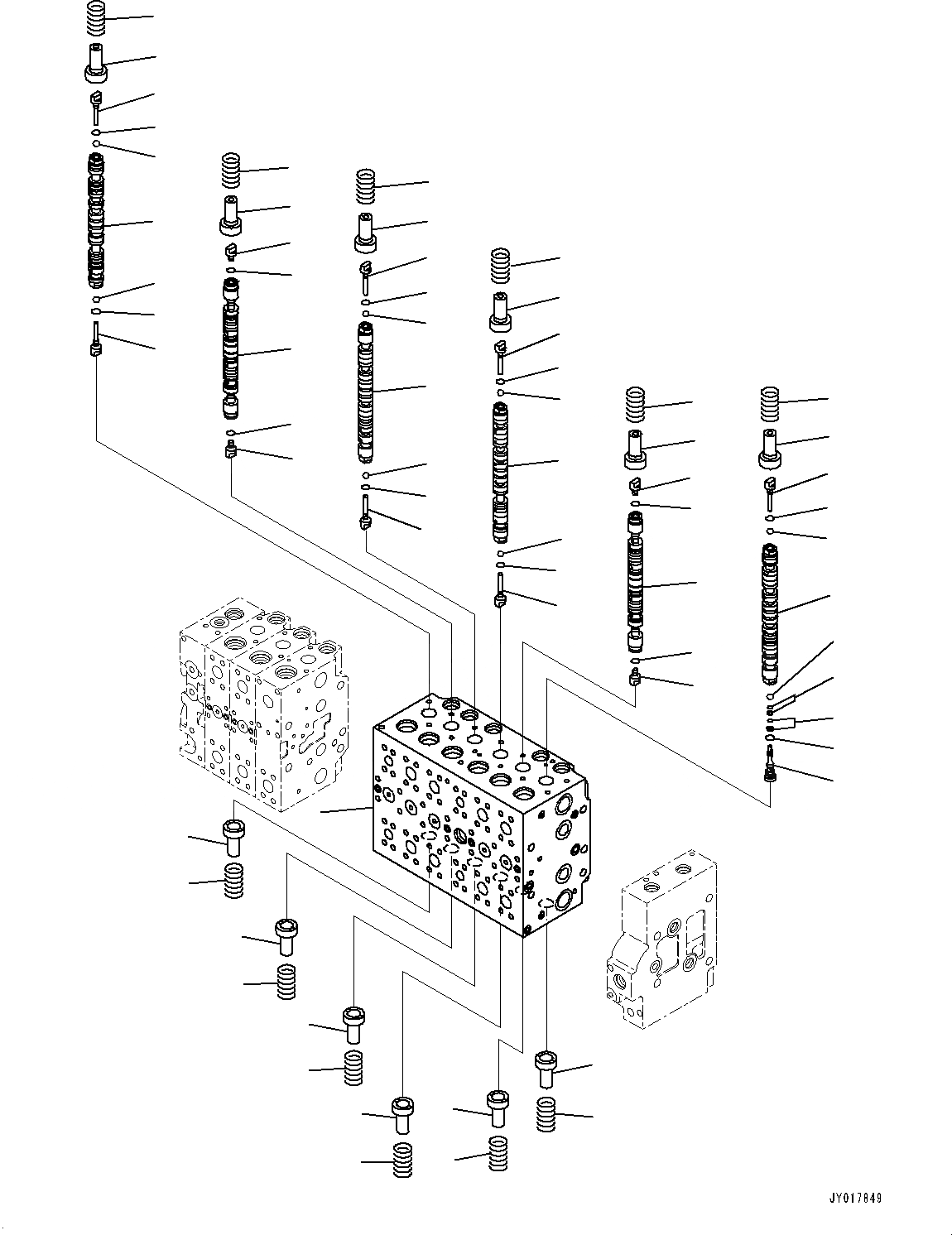 JY017849