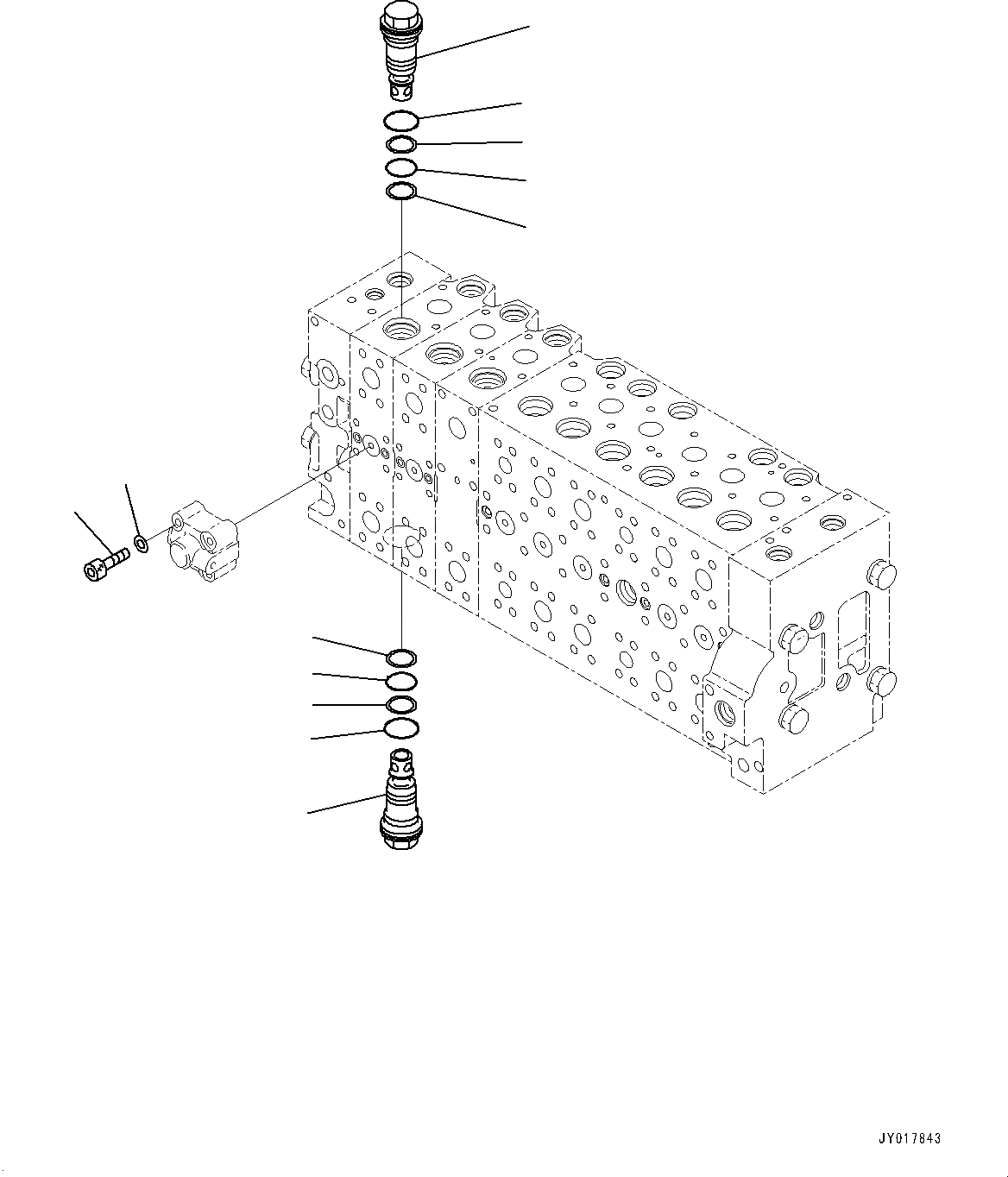 JY017843