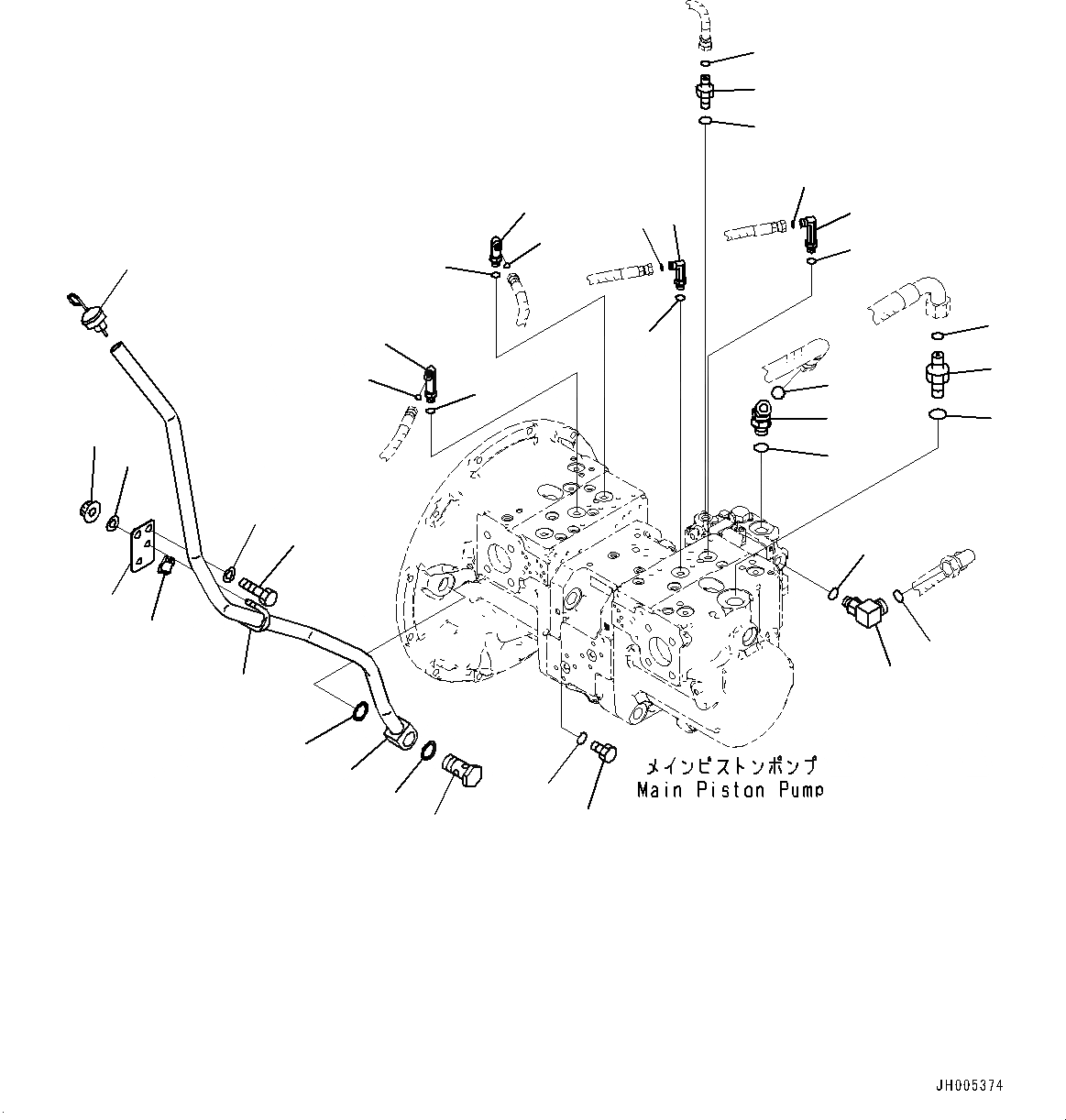 メインピストンポンプ
Main Piston Pump

JH005374