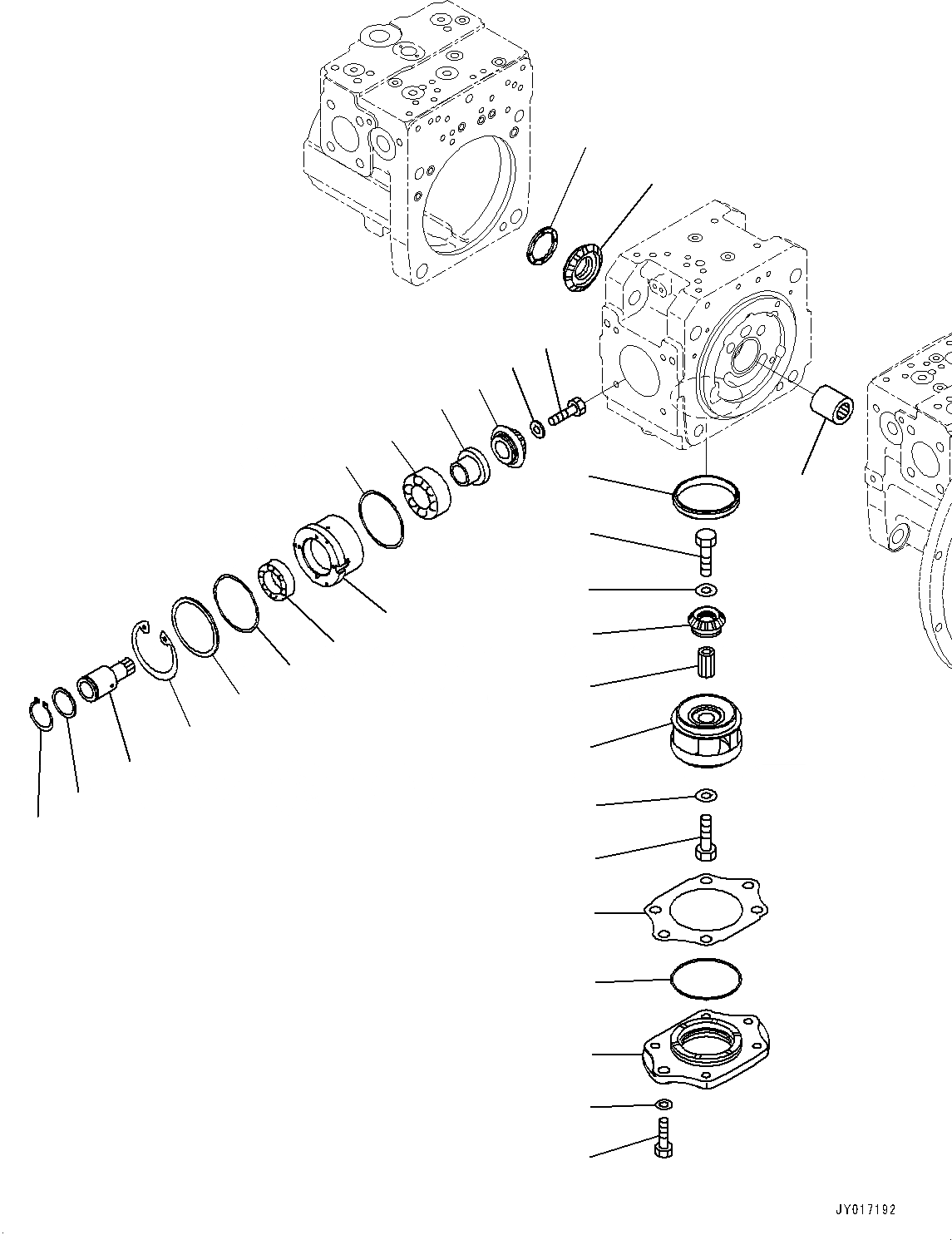 JY017192