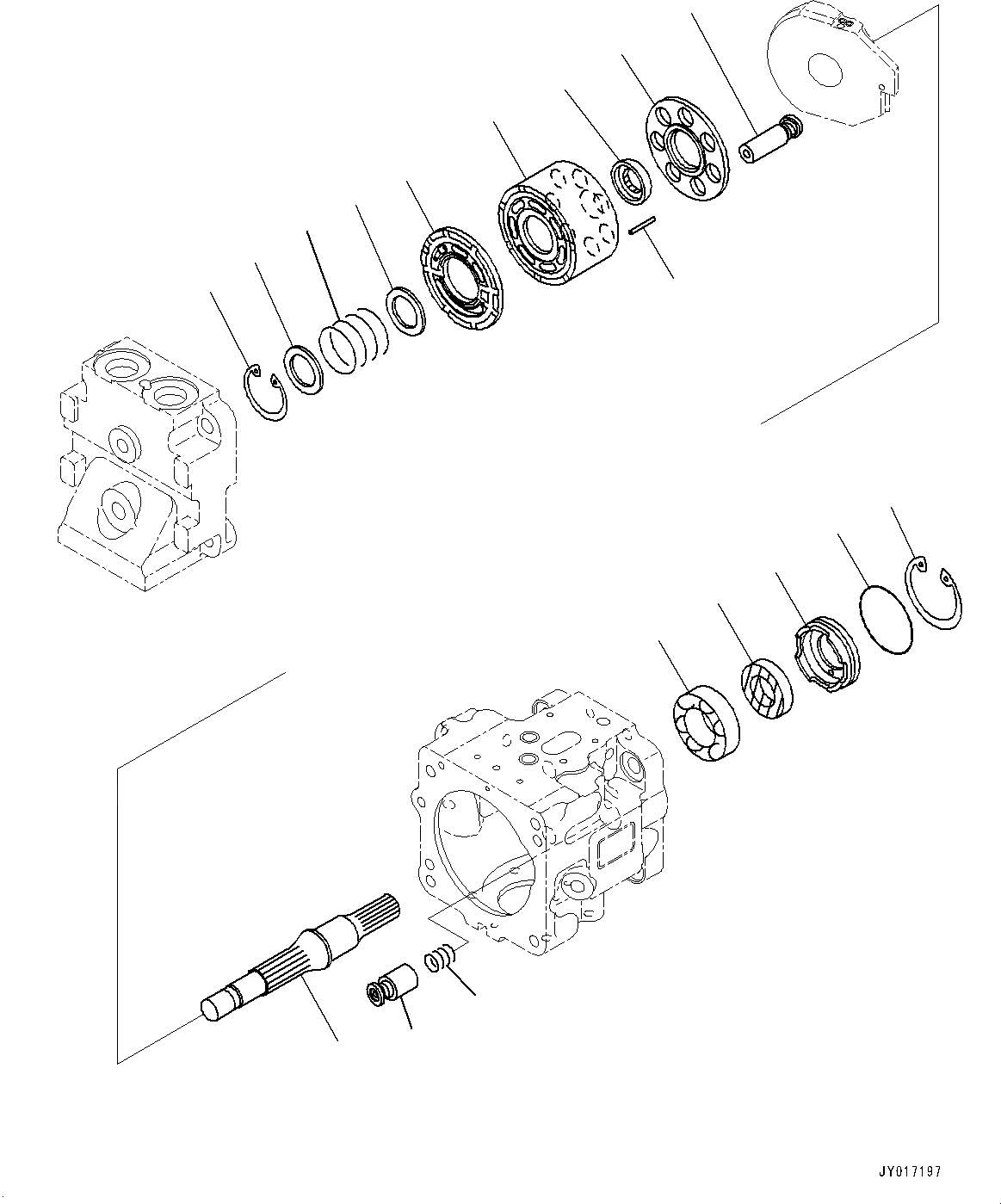 JY017197