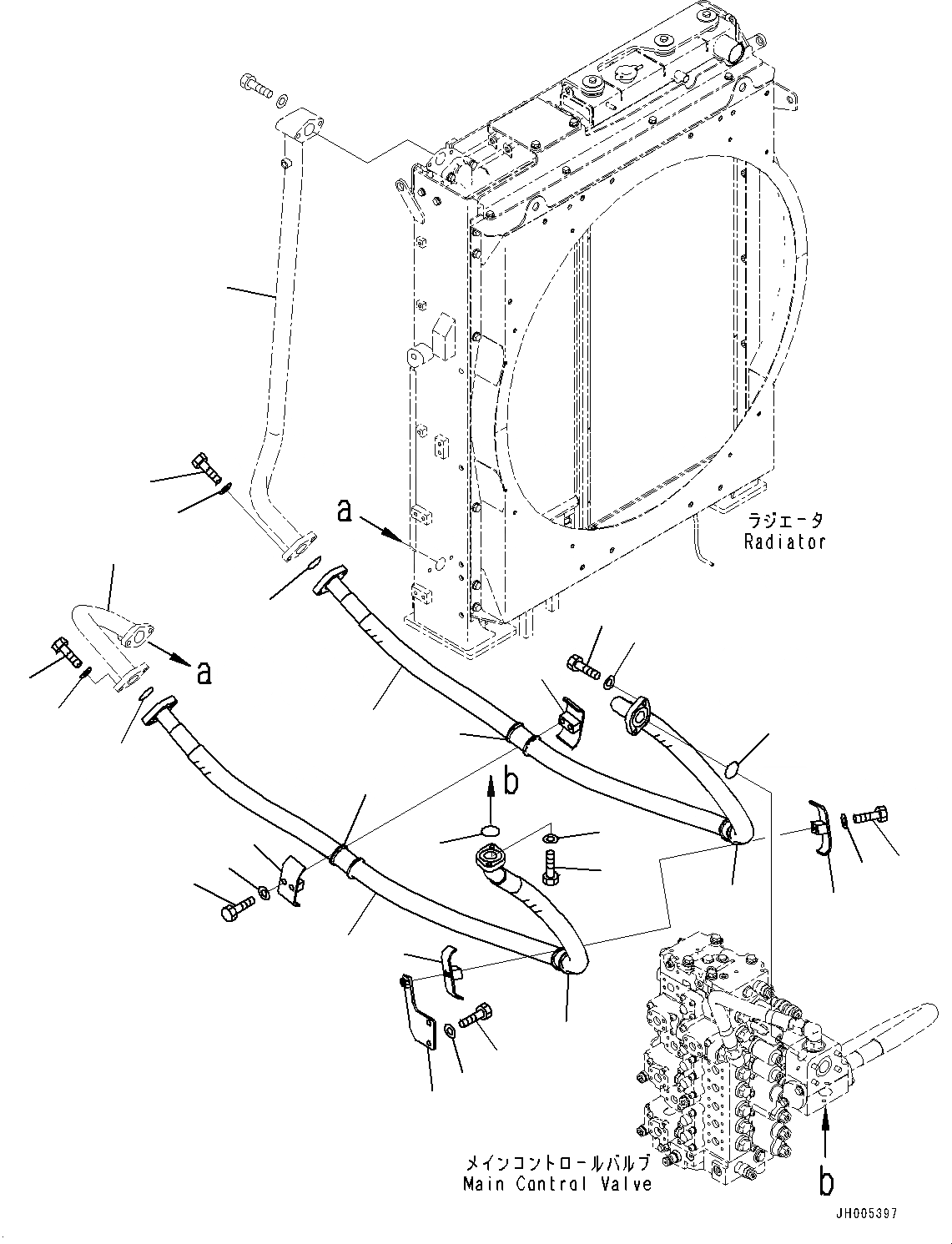 a

ラジエータ
Radiator

a

b

メインコントロールバルブ
Main Control Valve

b

JH005397