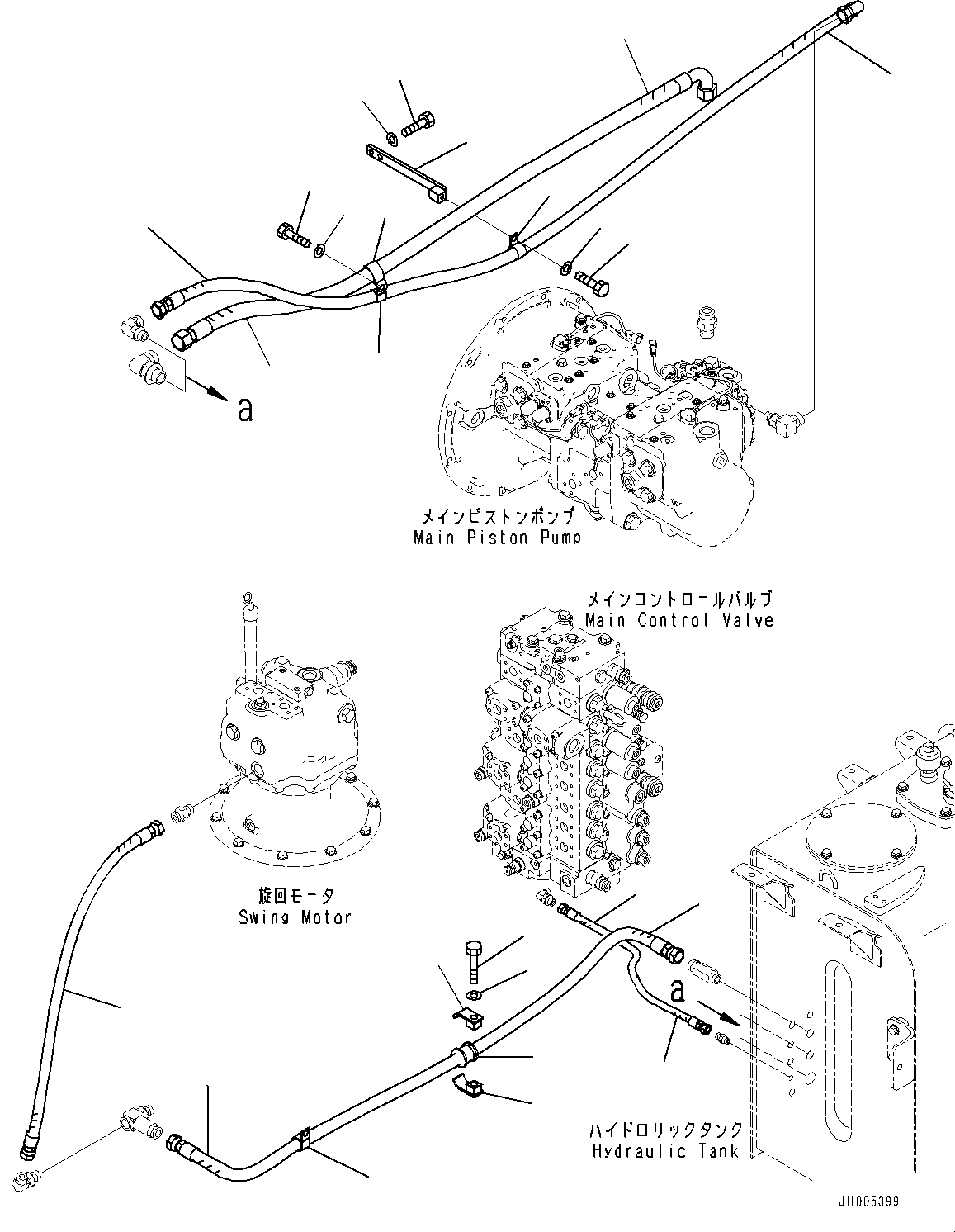 a

メインピストンポンプ
Main Piston Pump

メインコントロールバルブ
Main Control Valve

旋回モータ
Swing Motor

a

ハイドロリックタンク
Hydraulic Tank

JH005399