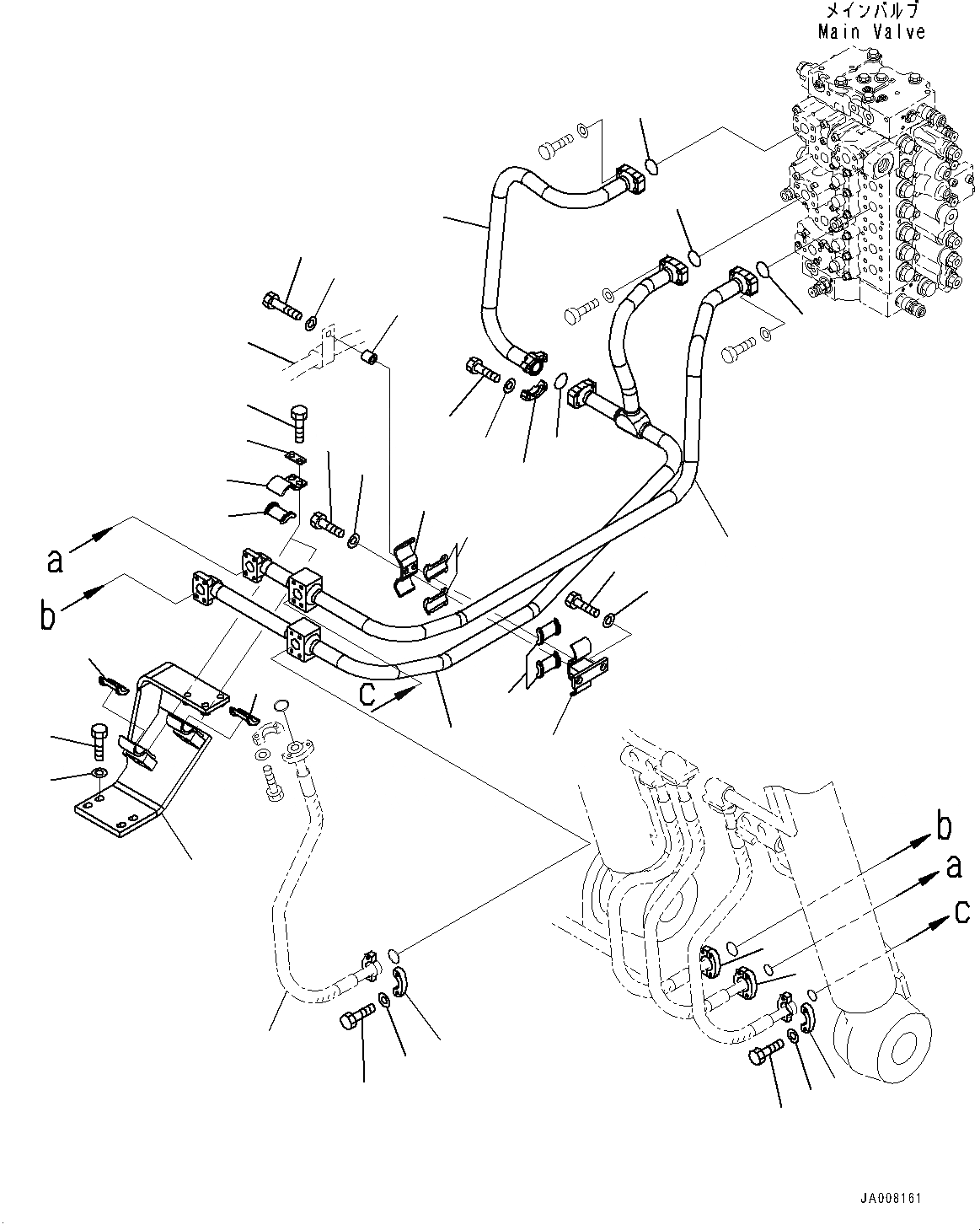 メインバルブ
Main Valve

a

b

c

b

a

c

JA008161