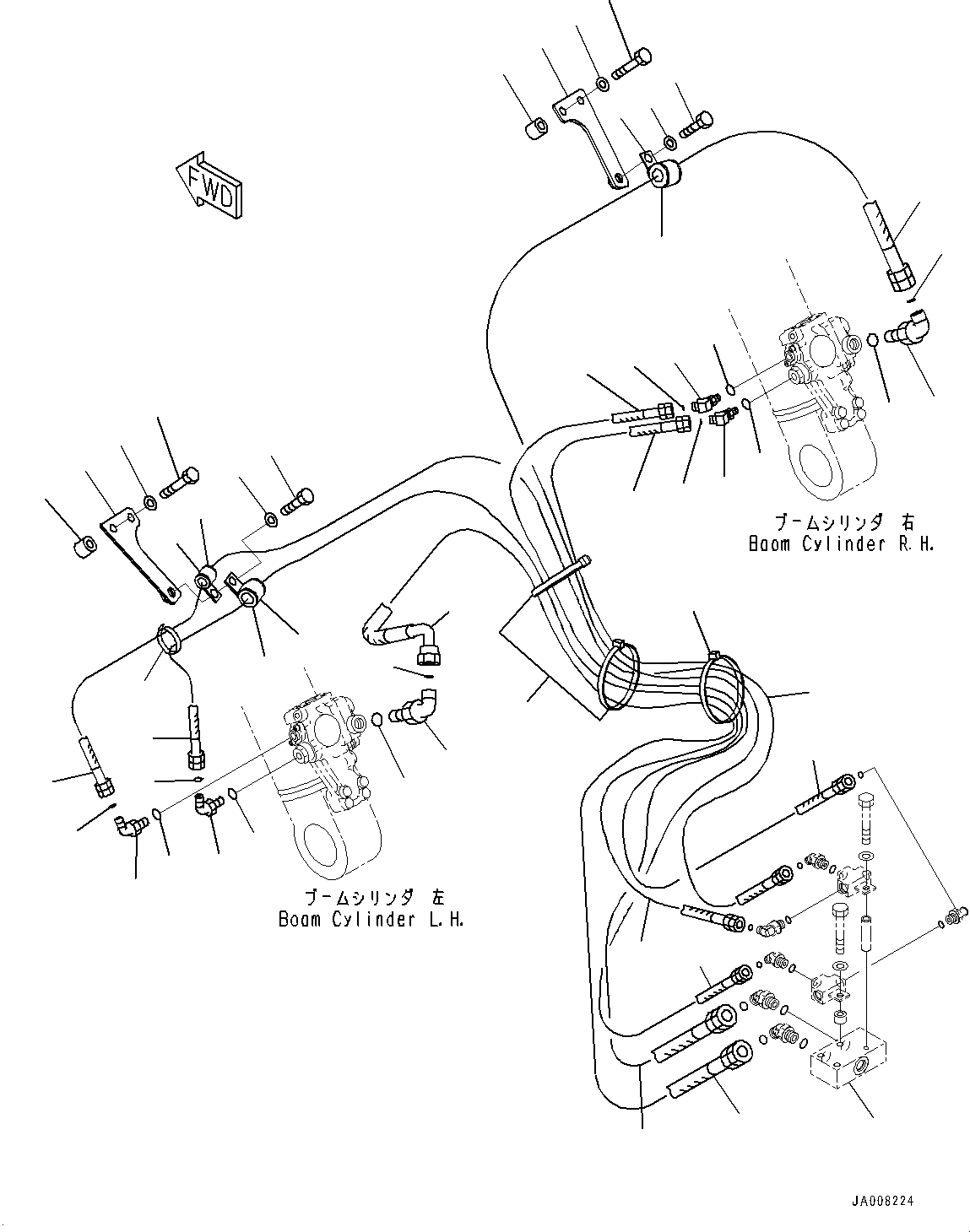 FWD

ブームシリンダ 右
Boom Cylinder R.H.

ブームシリンダ 左
Boom Cylinder L.H.

JA008224