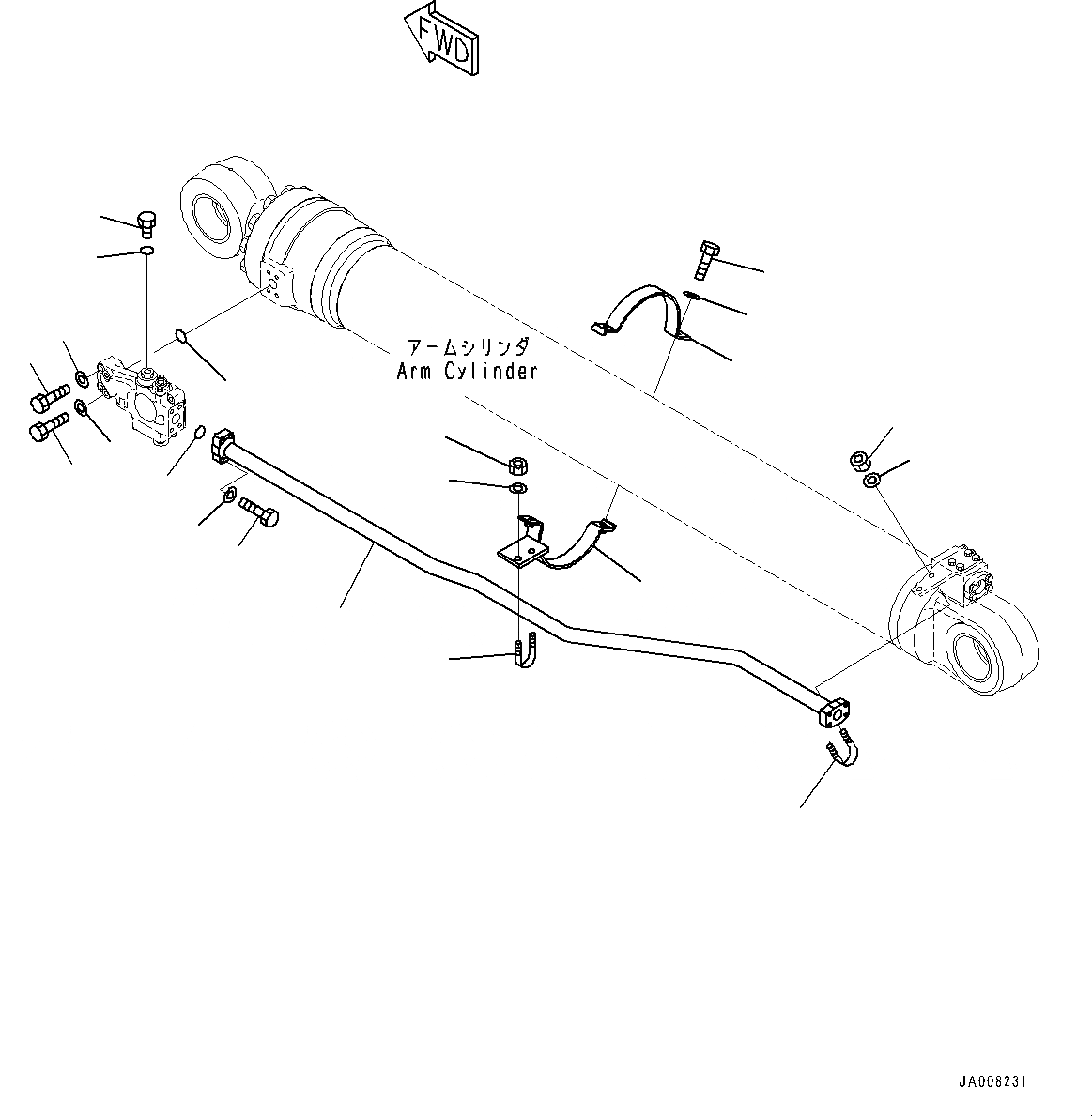 FWD

アームシリンダ
Arm Cylinder

JA008231