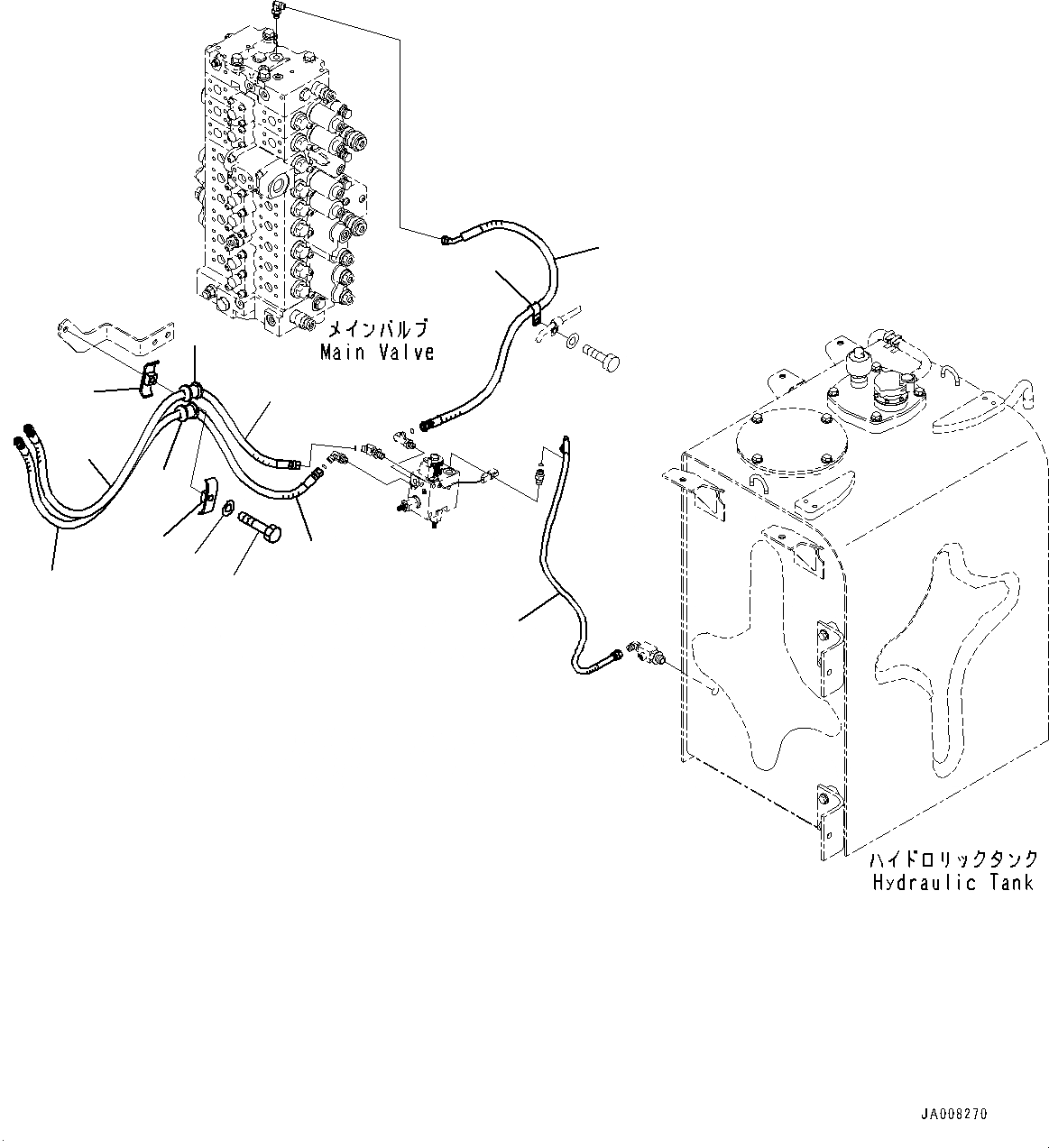 メインバルブ
Main Valve

ハイドロリックタンク
Hydraulic Tank

JA008270