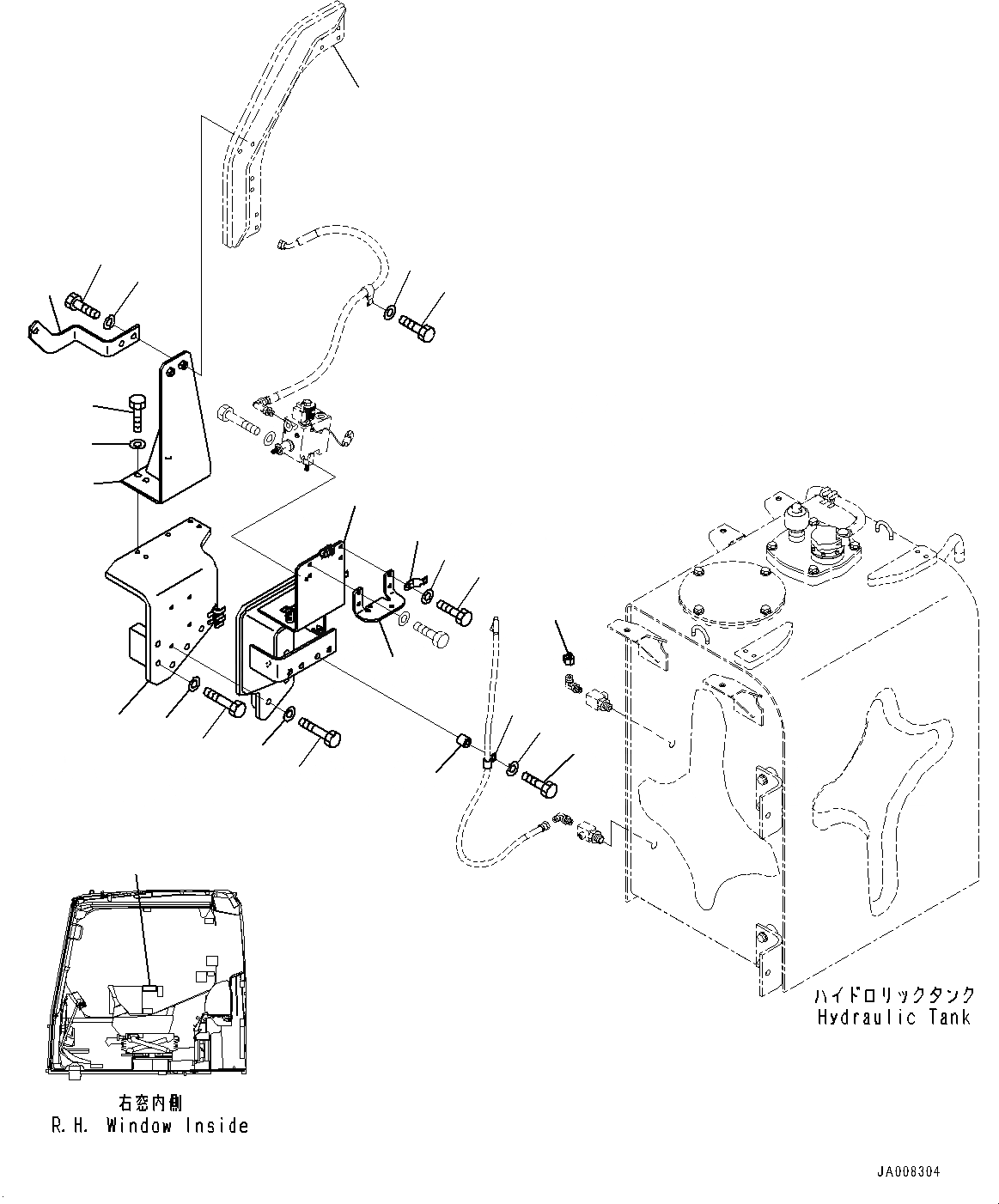 ハイドロリックタンク
Hydraulic Tank

右窓内側
R.H. Window Inside

JA008304