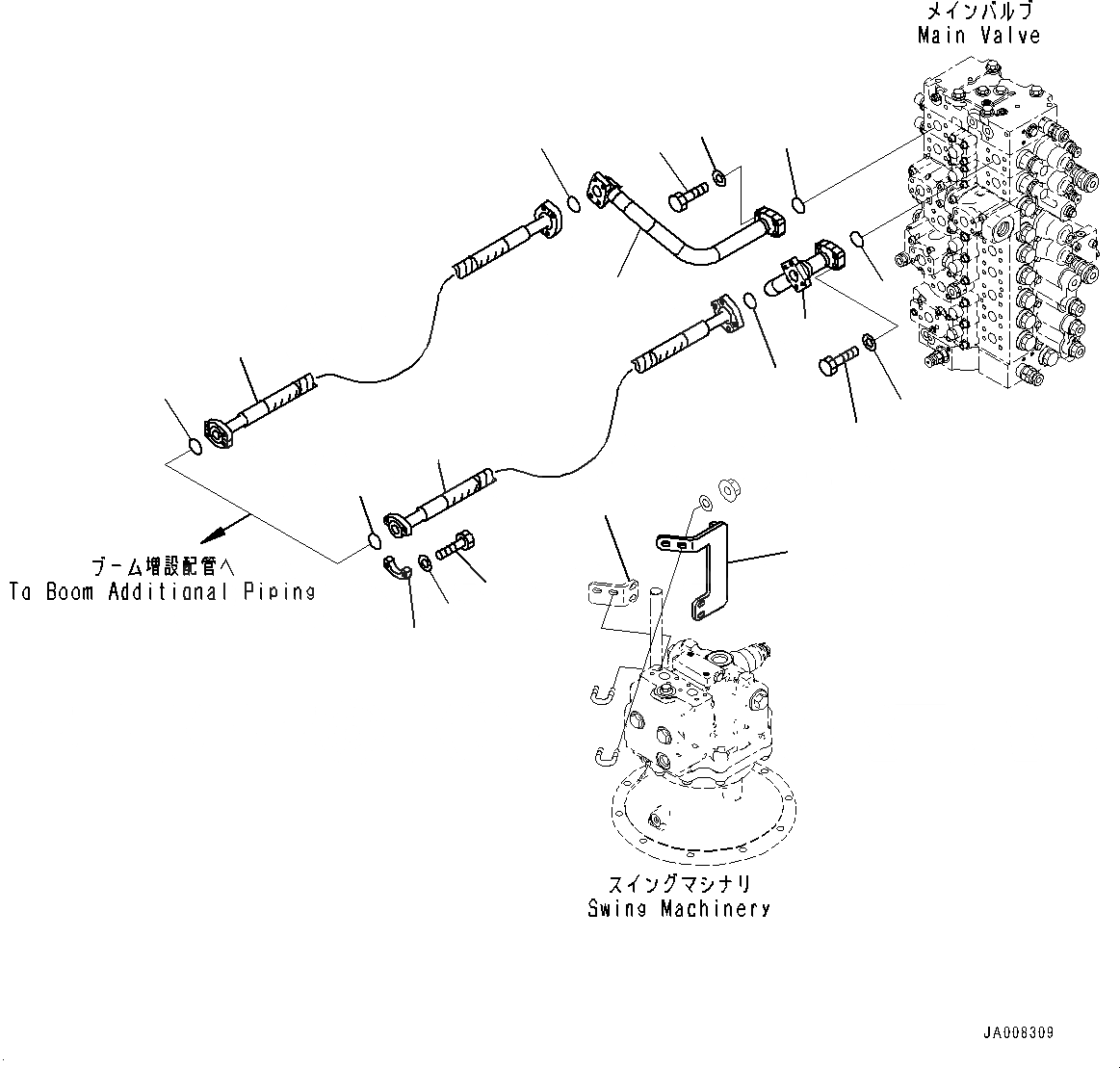 メインバルブ
Main Valve

ブーム増設配管へ
To Boom Additional Piping

スイングマシナリ
Swing Machinery

JA008309